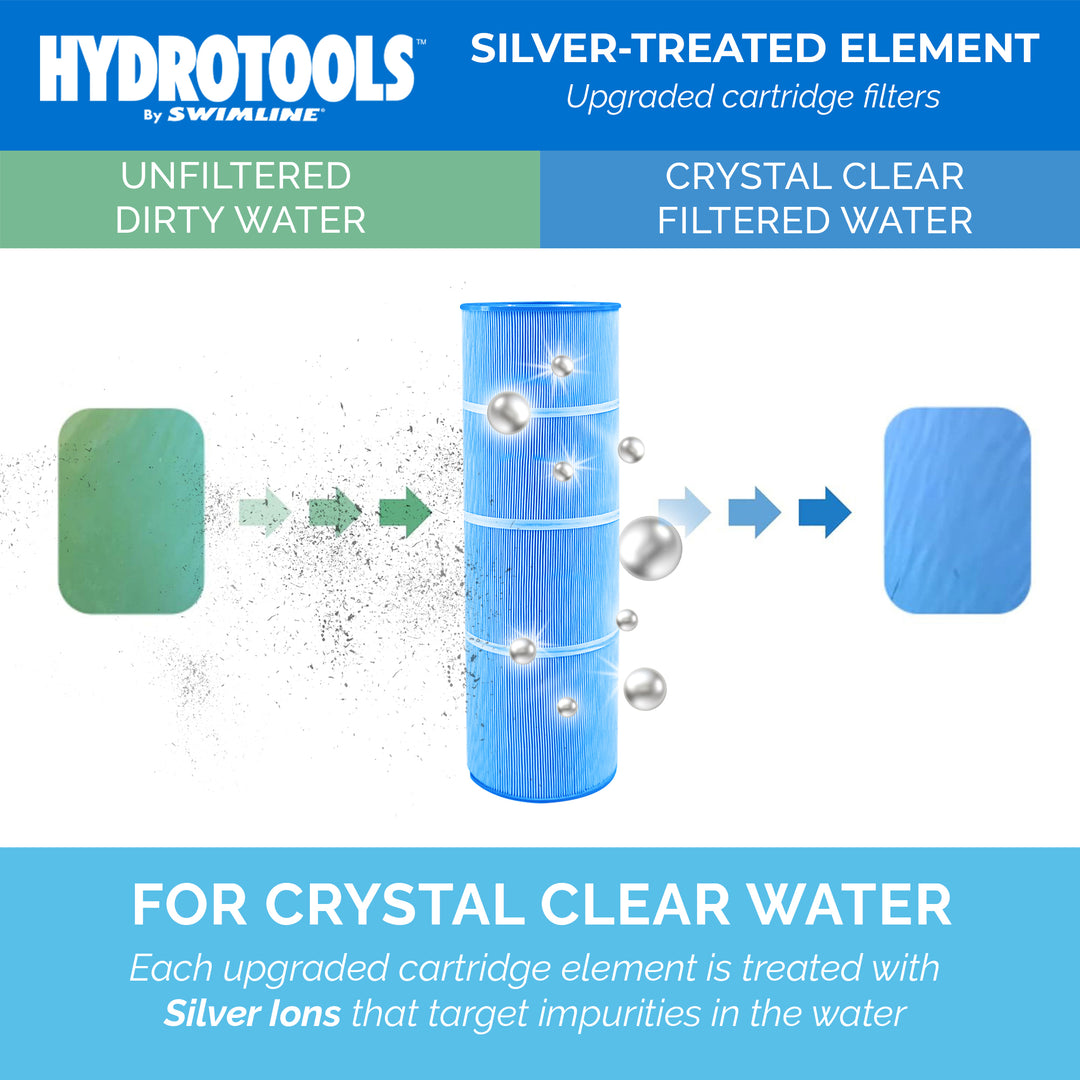 HYDROTOOLS™
By SWIMLINE®

SILVER-TREATED ELEMENT
Upgraded cartridge filters

UNFILTERED DIRTY WATER

CRYSTAL CLEAR FILTERED WATER

FOR CRYSTAL CLEAR WATER
Each upgraded cartridge element is treated with Silver Ions that target impurities in the water