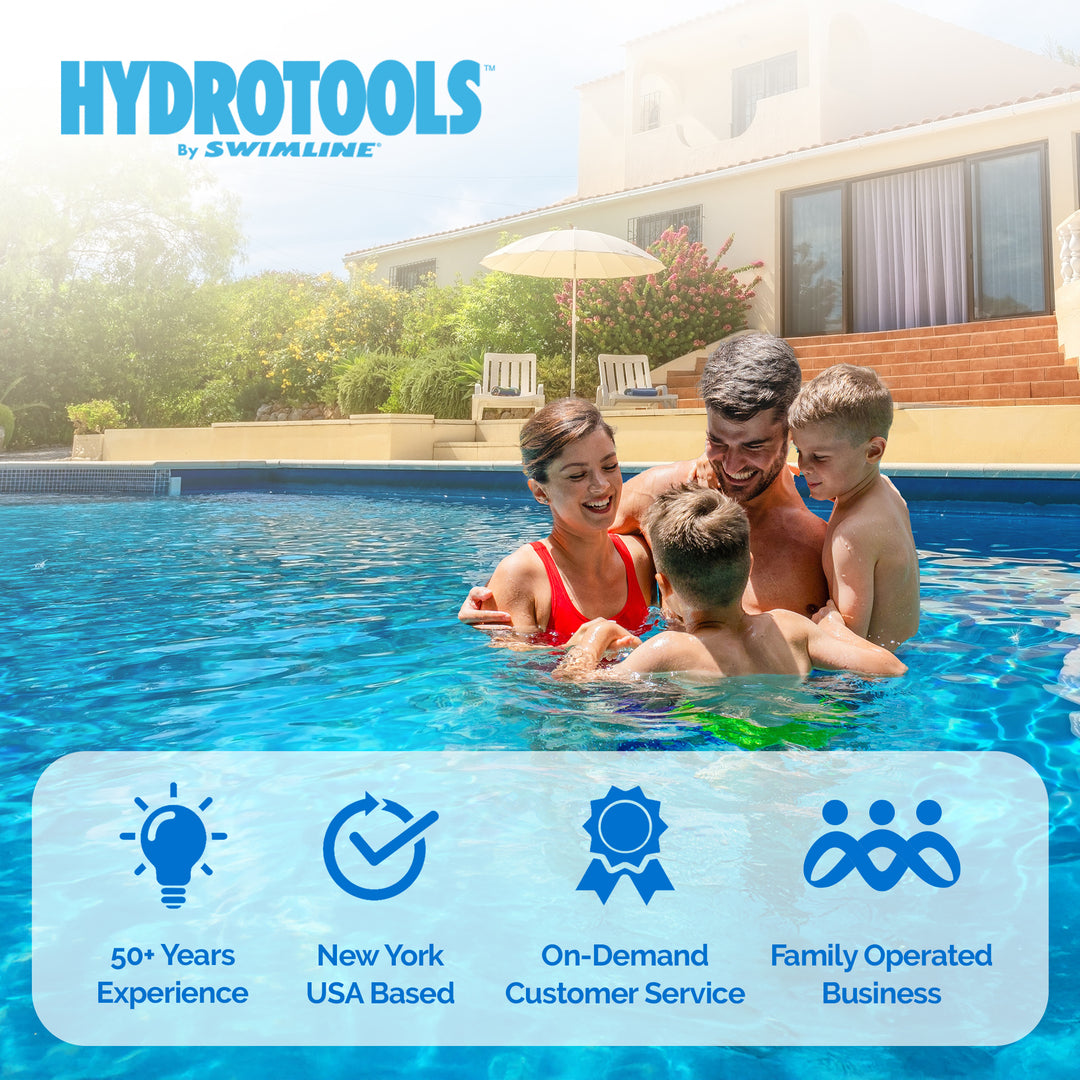 HYDROTOOLS™
By SWIMLINE®

50+ Years Experience

New York USA Based

On-Demand Customer Service

Family Operated Business