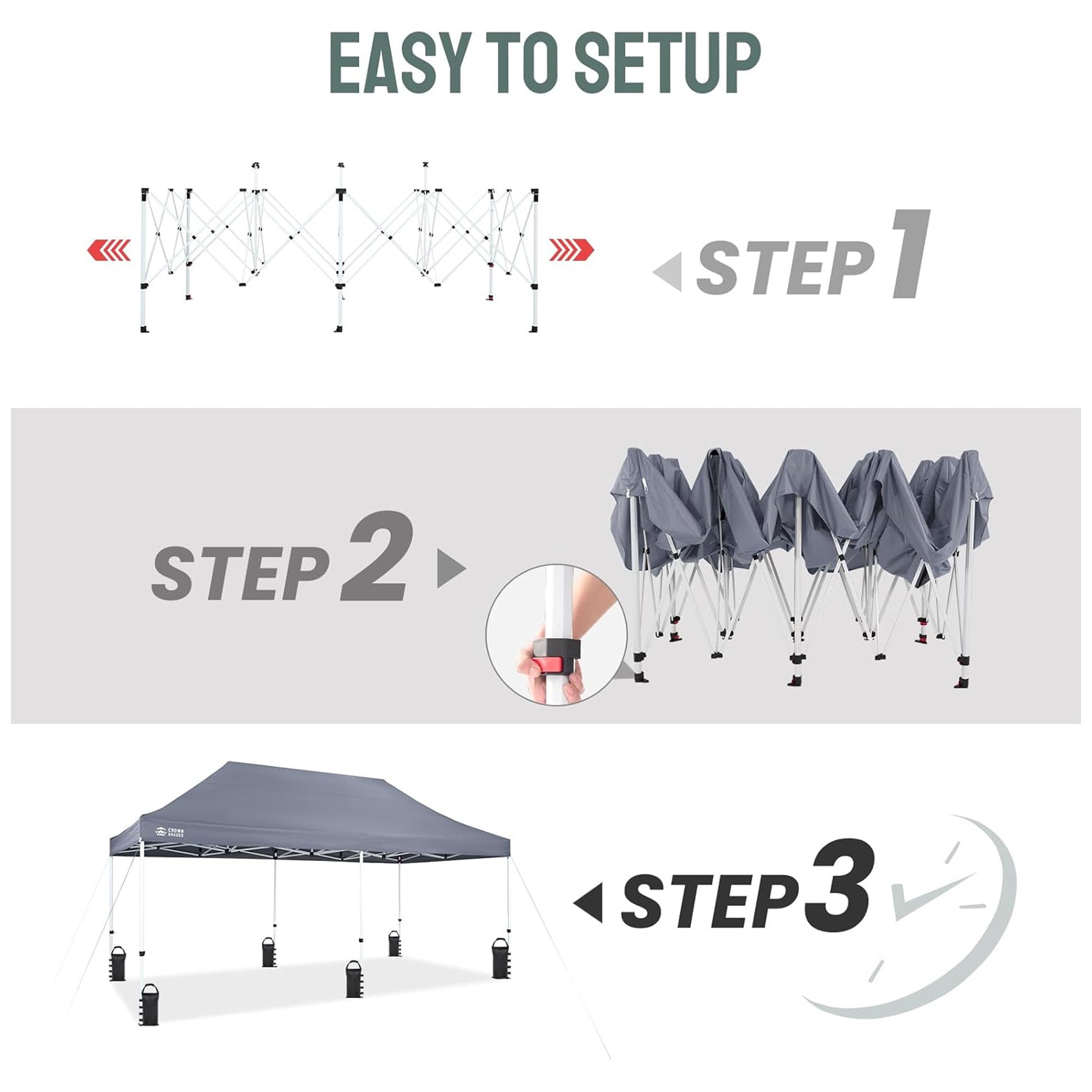 EASY TO SETUP

STEP 1

STEP 2

CROWN SHADES

STEP 3