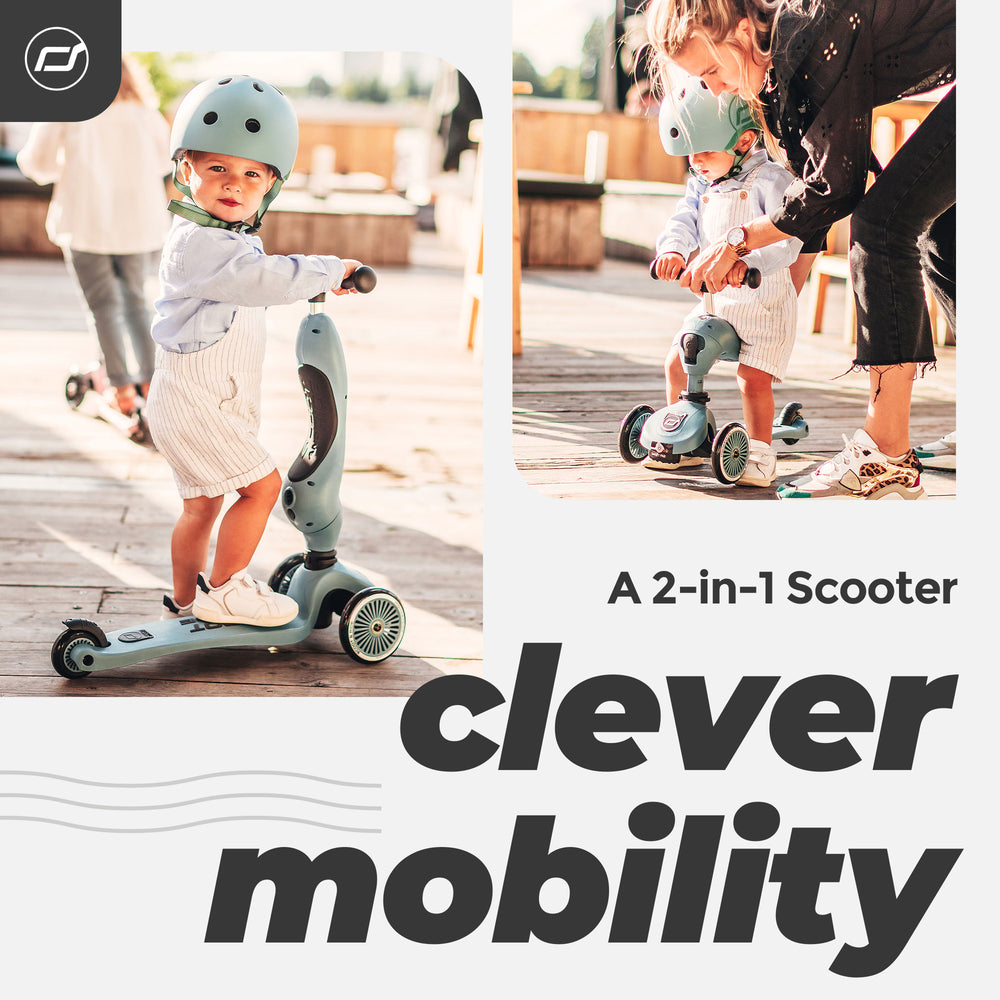 A 2-in-1 Scooter

clever mobility