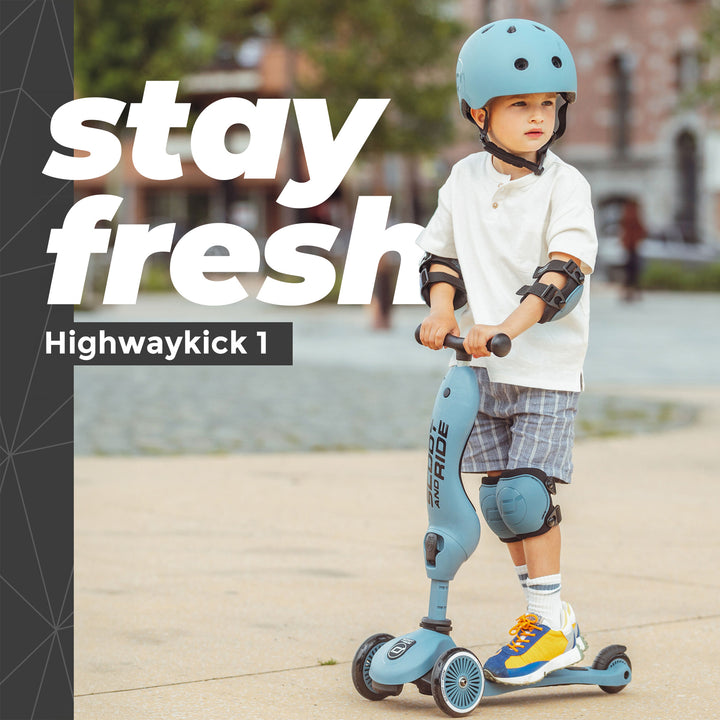 stay fresh

Highwaykick 1

SCOOT AND RIDE