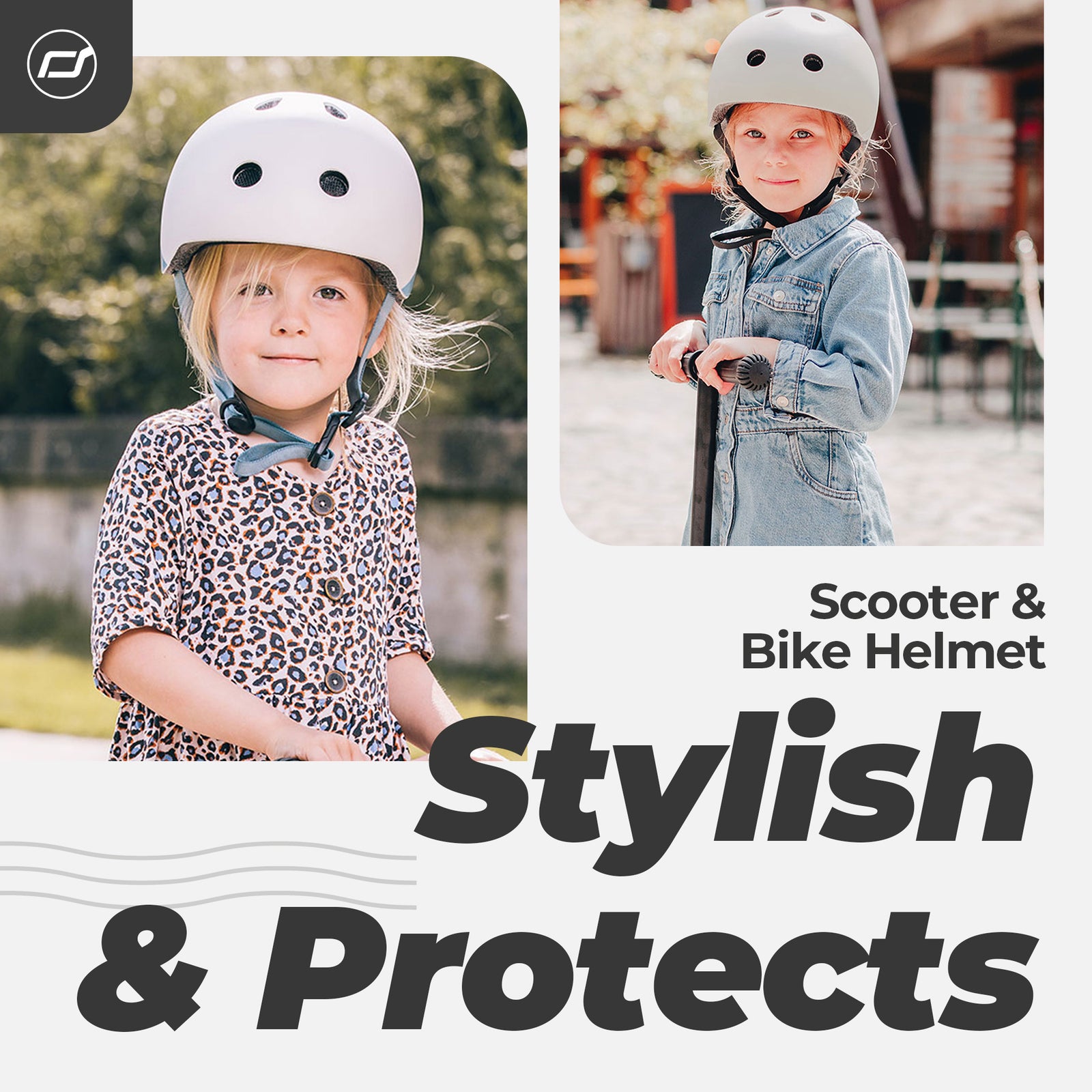 Scooter &
Bike Helmet

Stylish
& Protects