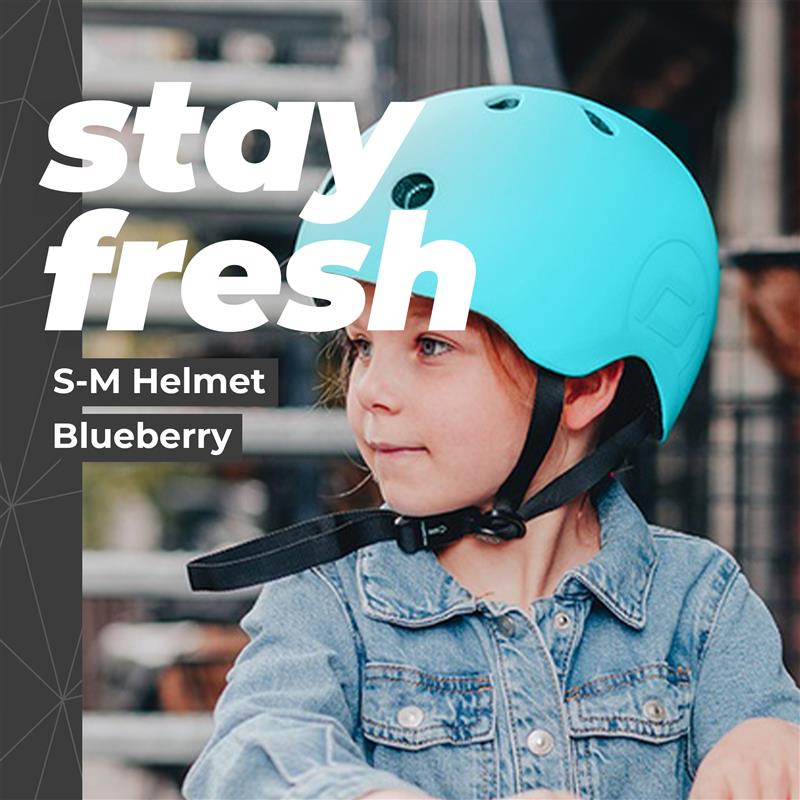 stay fresh

S-M Helmet

Blueberry