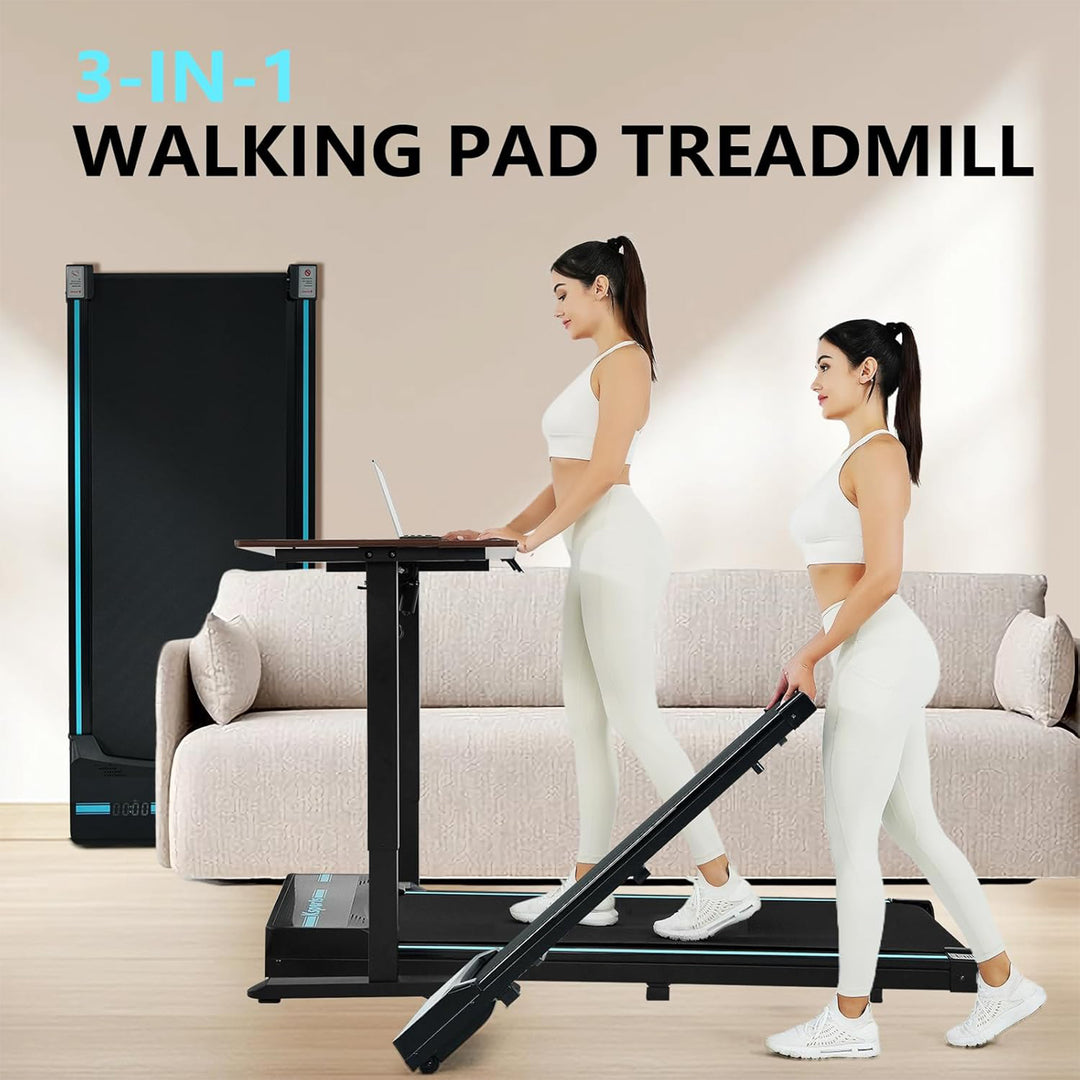 3-IN-1
WALKING PAD TREADMILL