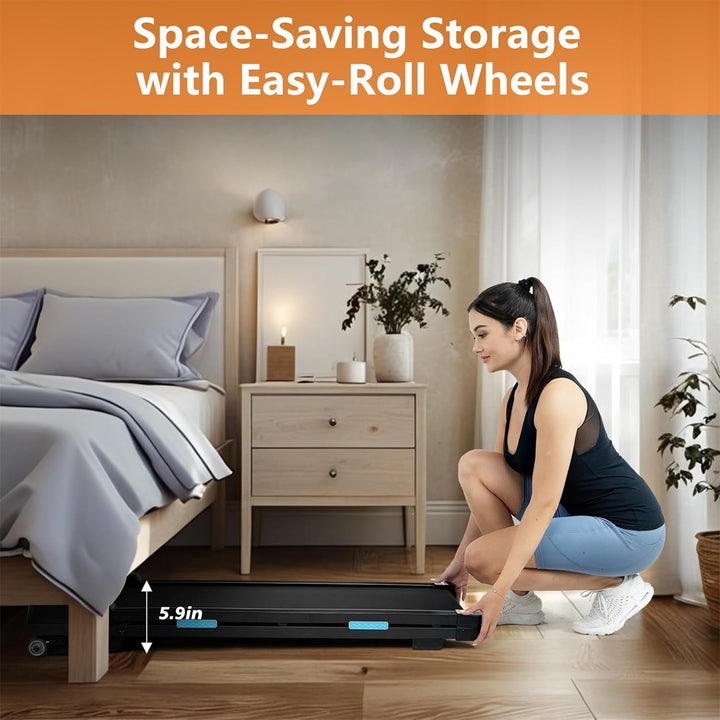 Space-Saving Storage with Easy-Roll Wheels

5.9in