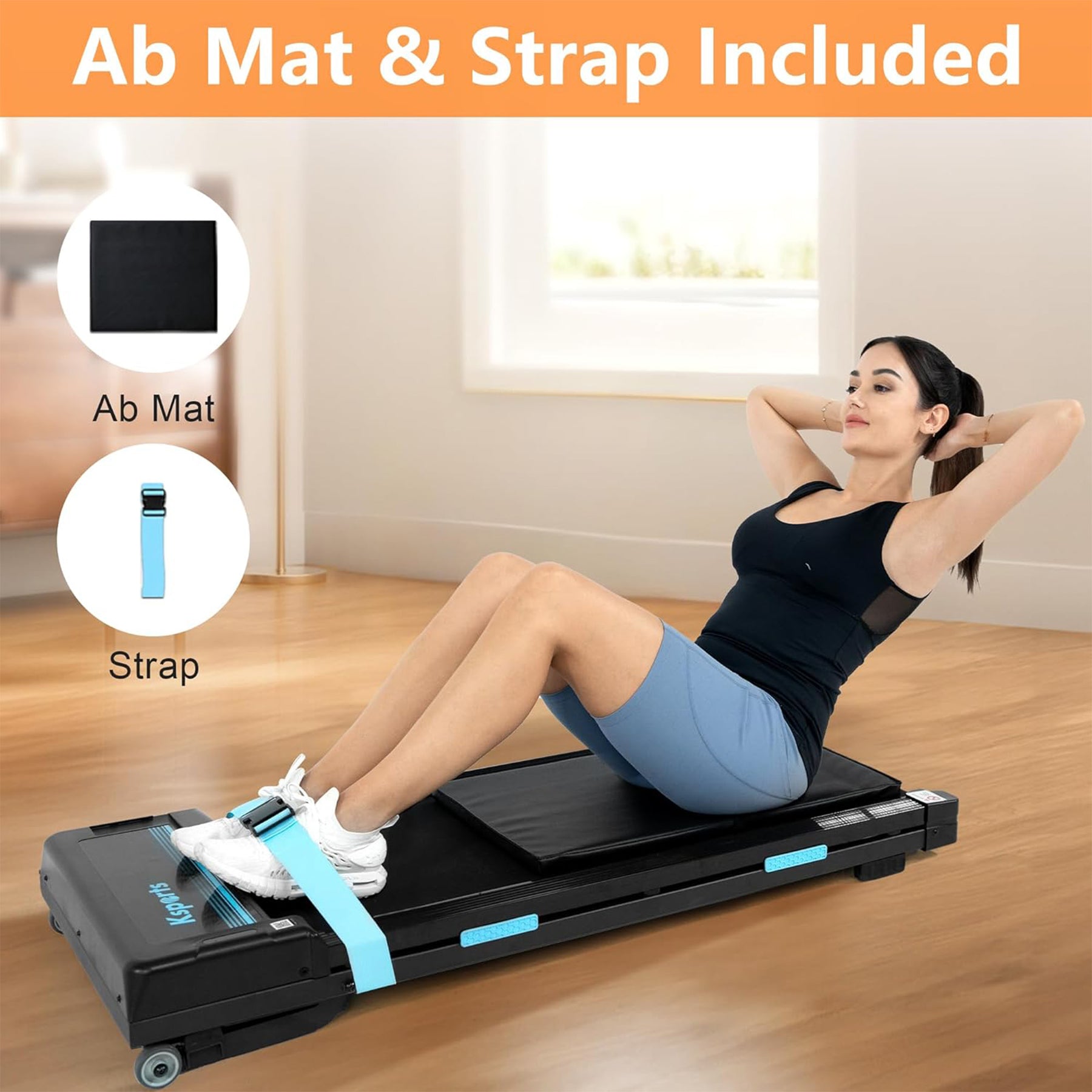 Ab Mat & Strap Included

Ab Mat

Strap

Ksports