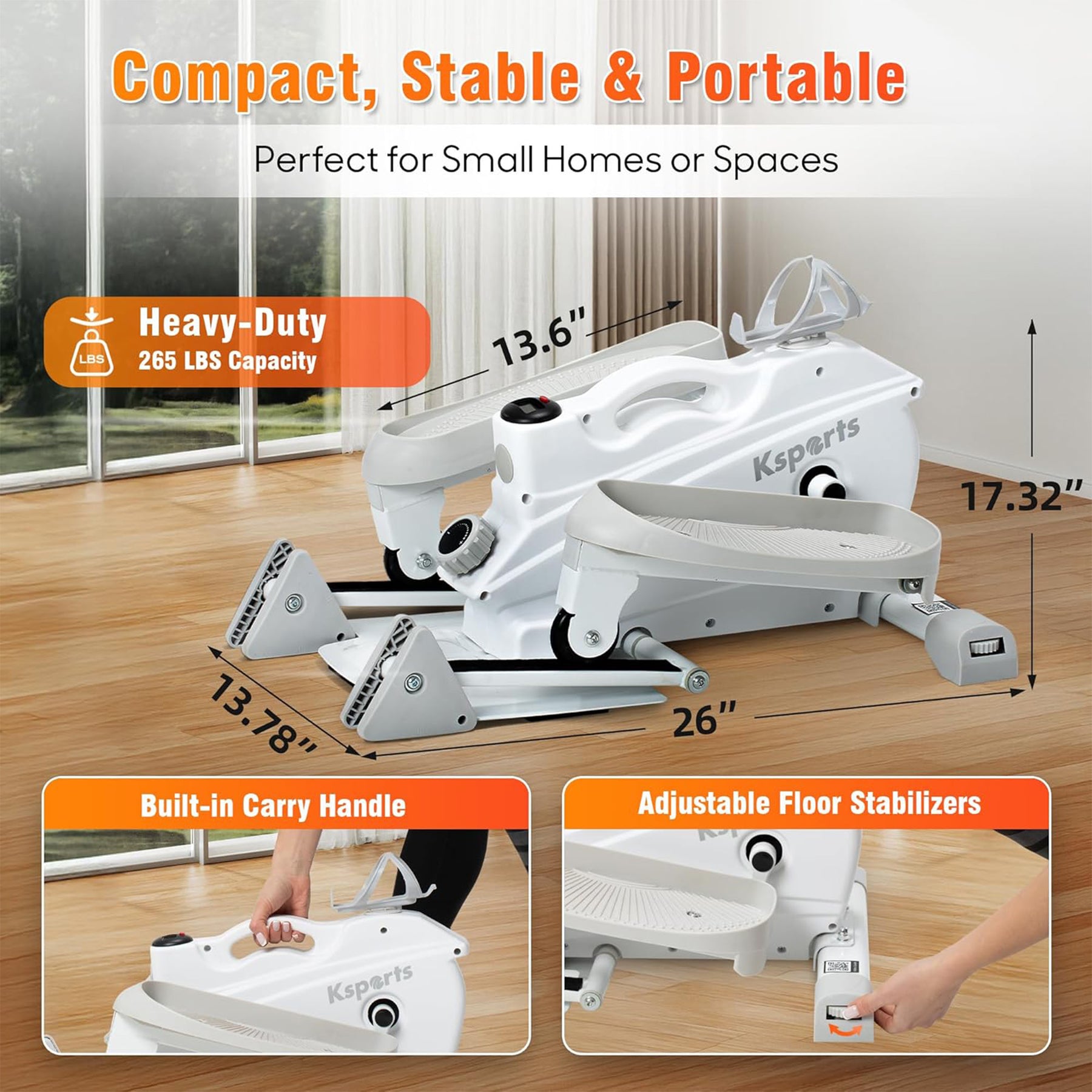 Compact, Stable & Portable

Perfect for Small Homes or Spaces

LBS

Heavy-Duty
265 LBS Capacity

13.6"

Ksports

17.32"

13.78"

26"

Built-in Carry Handle

Ksports

Adjustable Floor Stabilizers