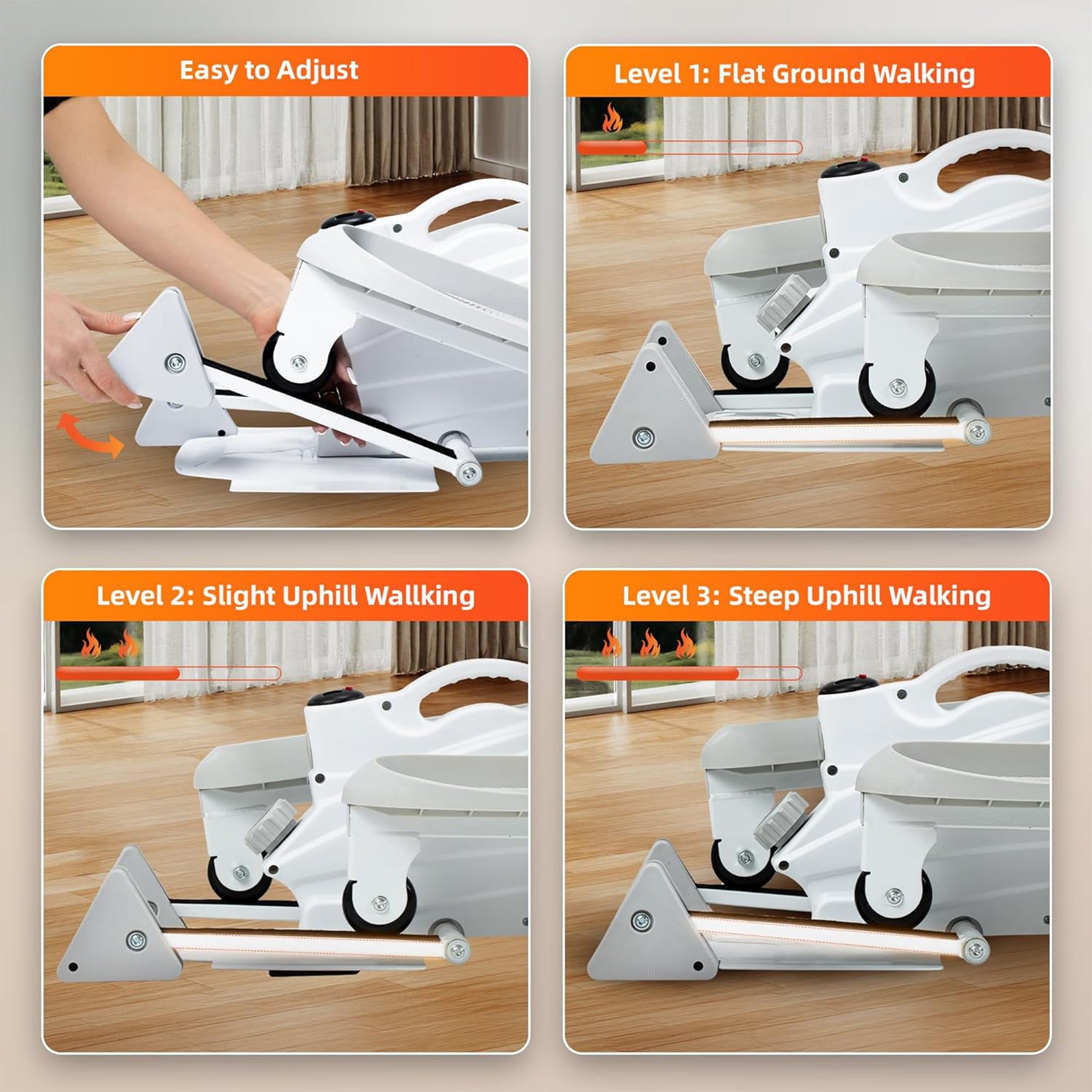 Easy to Adjust

Level 1: Flat Ground Walking

Level 2: Slight Uphill Wallking

Level 3: Steep Uphill Walking