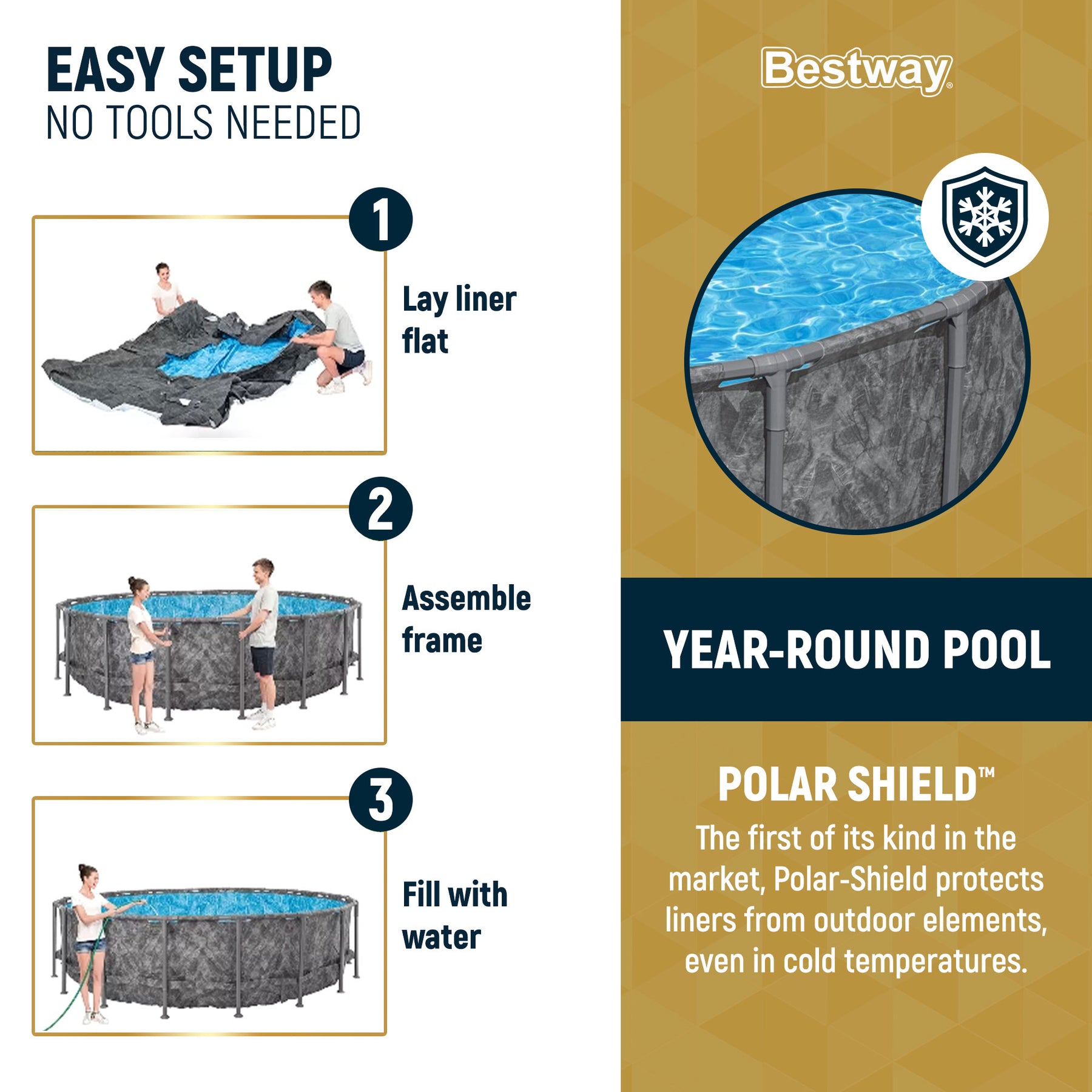 EASY SETUP
NO TOOLS NEEDED

1
Lay liner flat

2
Assemble frame

3
Fill with water

Bestway®

YEAR-ROUND POOL

POLAR SHIELD™
The first of its kind in the market, Polar-Shield protects liners from outdoor elements, even in cold temperatures.