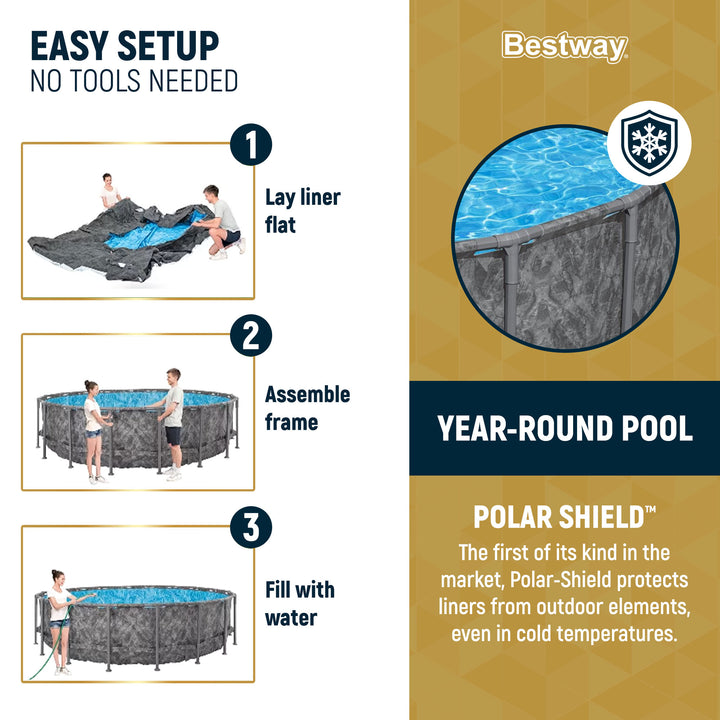 EASY SETUP
NO TOOLS NEEDED

1
Lay liner flat

2
Assemble frame

3
Fill with water

Bestway

YEAR-ROUND POOL

POLAR SHIELD™
The first of its kind in the market, Polar-Shield protects liners from outdoor elements, even in cold temperatures.