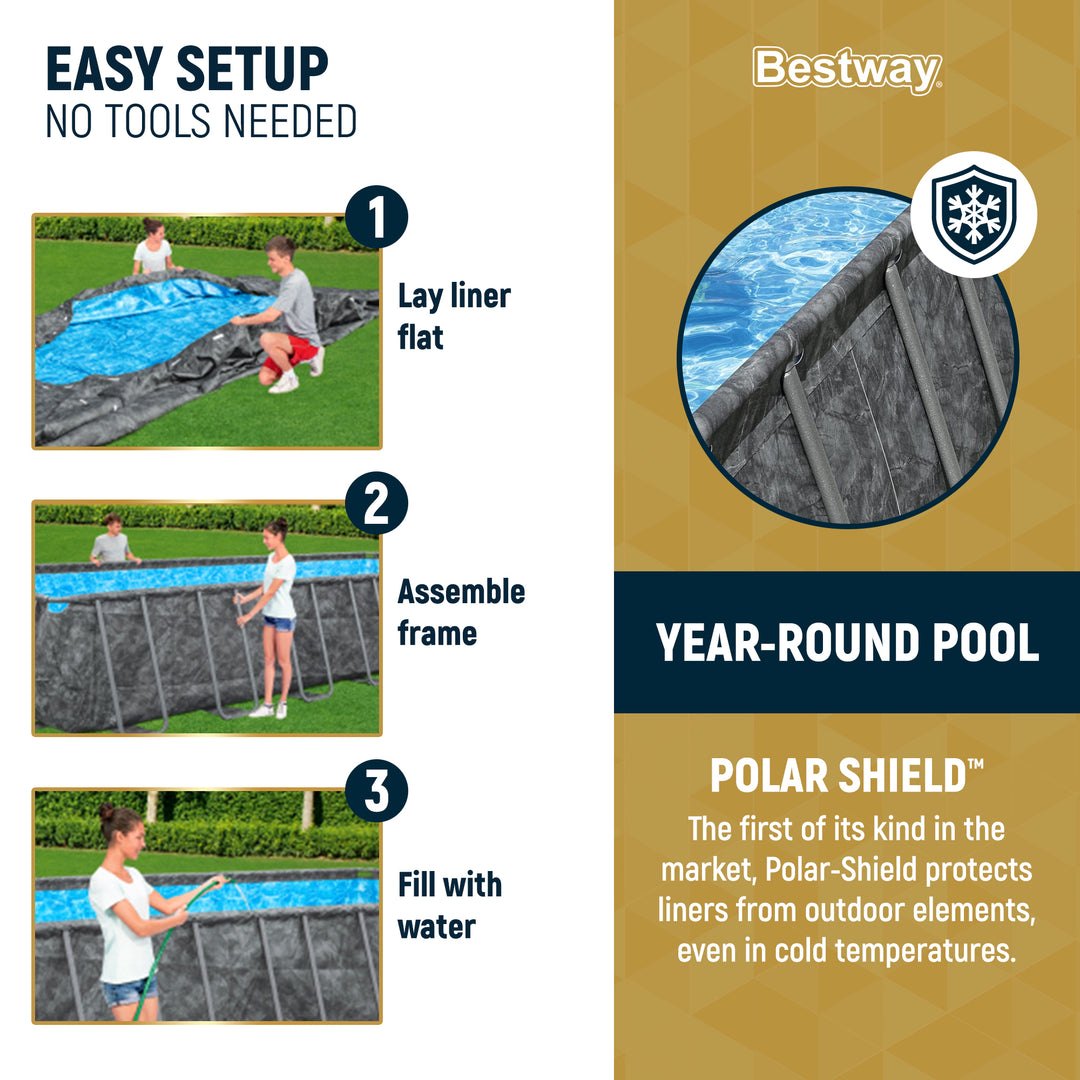 EASY SETUP
NO TOOLS NEEDED

1
Lay liner flat

2
Assemble frame

3
Fill with water

Bestway

YEAR-ROUND POOL

POLAR SHIELD™
The first of its kind in the market, Polar-Shield protects liners from outdoor elements, even in cold temperatures.