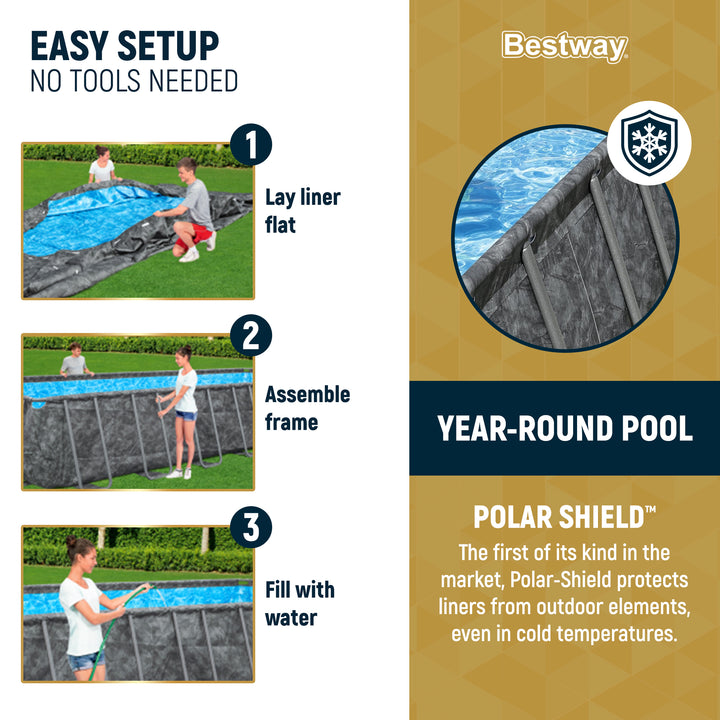 EASY SETUP
NO TOOLS NEEDED

1
Lay liner flat

2
Assemble frame

3
Fill with water

Bestway

YEAR-ROUND POOL

POLAR SHIELD™
The first of its kind in the market, Polar-Shield protects liners from outdoor elements, even in cold temperatures.