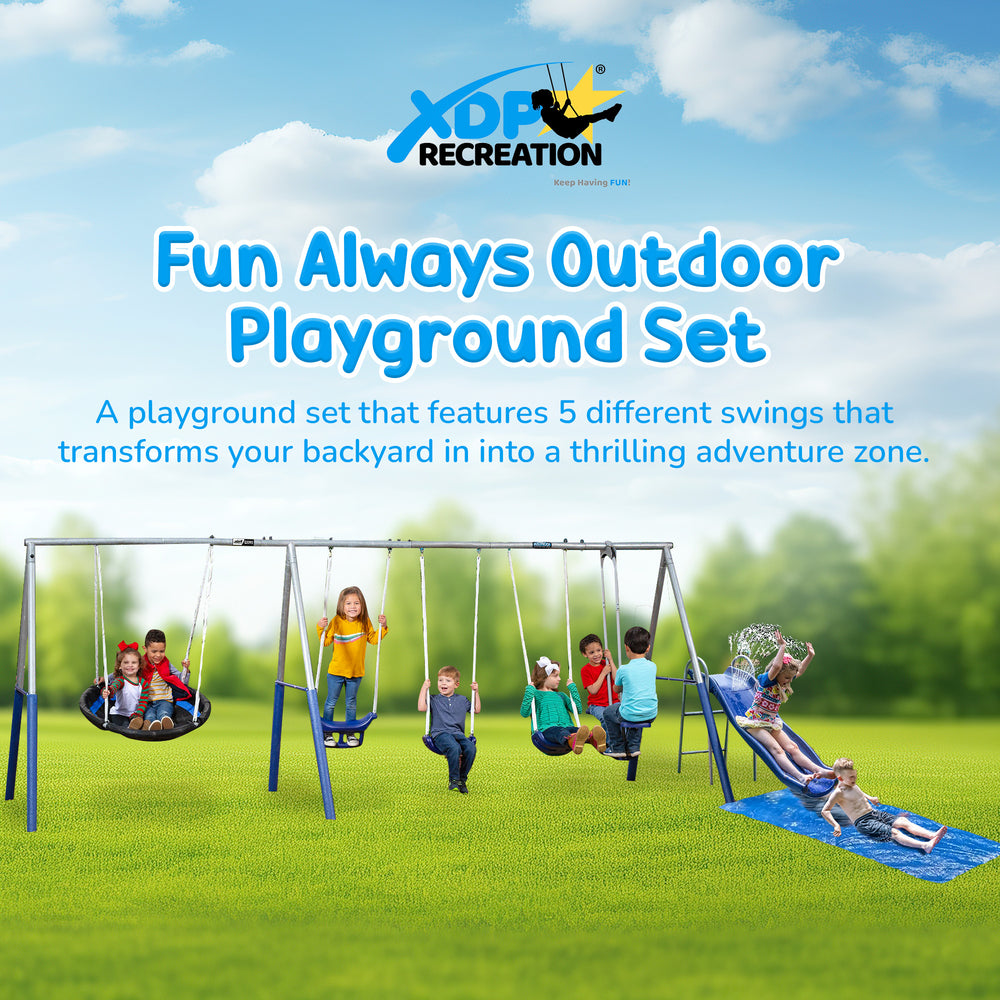 XDP® RECREATION

Keep Having FUN!

Fun Always Outdoor Playground Set

A playground set that features 5 different swings that transforms your backyard in into a thrilling adventure zone.