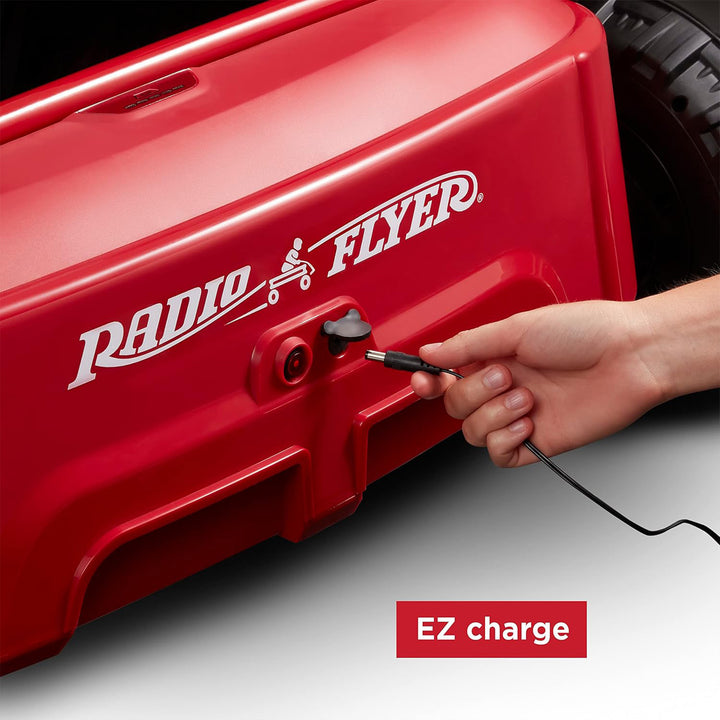 RADIO FLYER®

EZ charge