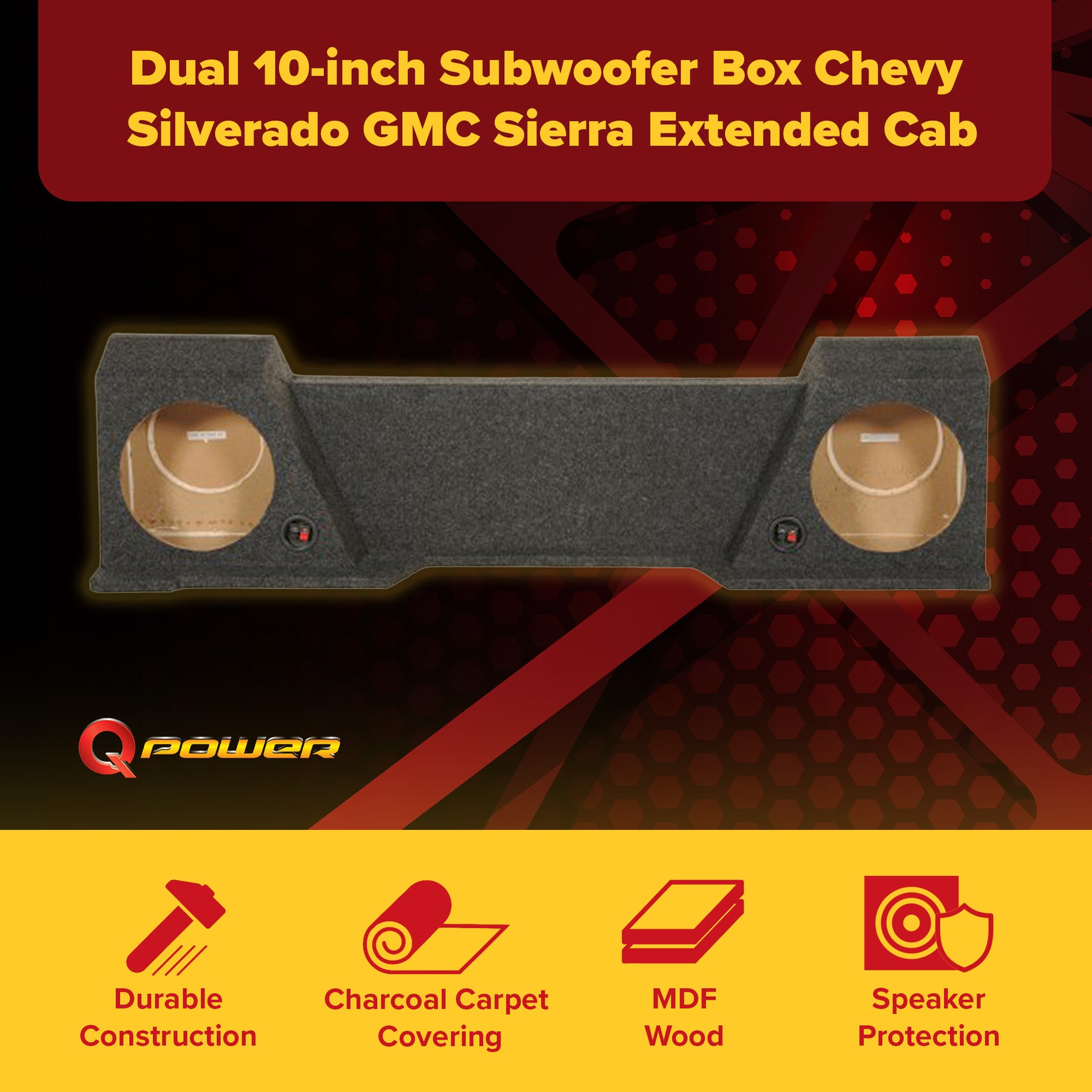 Dual 10-inch Subwoofer Box Chevy Silverado GMC Sierra Extended Cab

Q POWER

Durable Construction

Charcoal Carpet Covering

MDF Wood

Speaker Protection