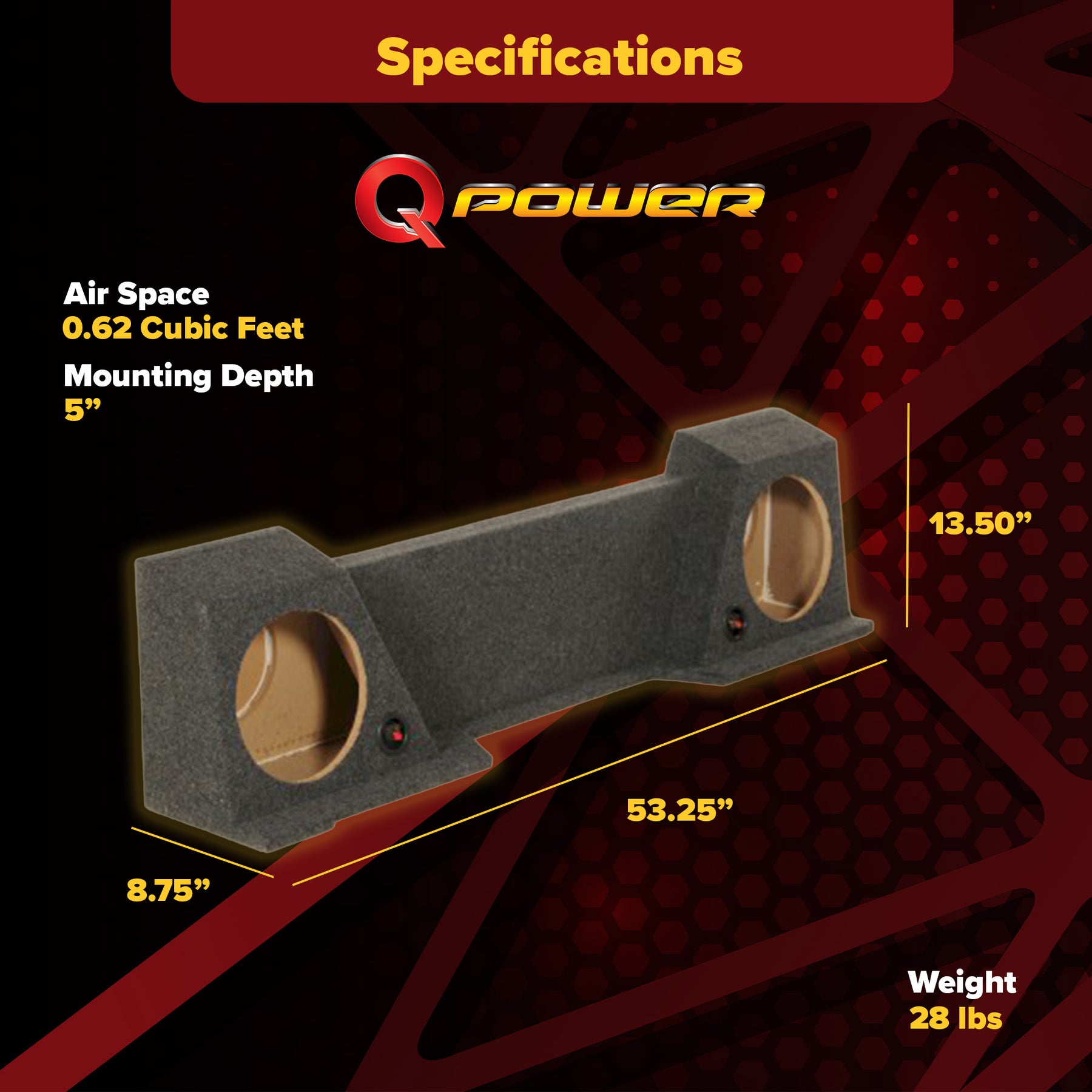 Specifications

Q POWER

Air Space
0.62 Cubic Feet

Mounting Depth
5”

13.50”

53.25”

8.75”

Weight
28 lbs