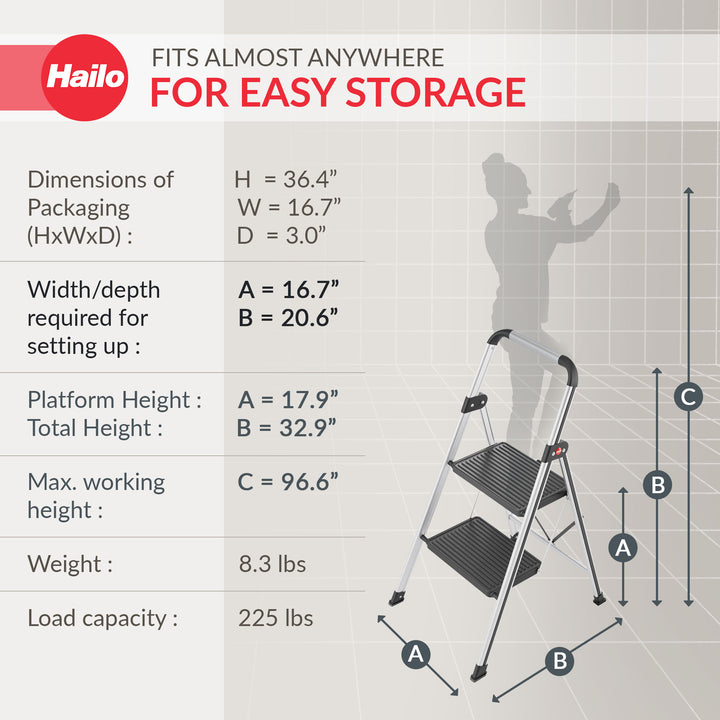 Hailo

FITS ALMOST ANYWHERE
FOR EASY STORAGE

| | |
|---|---|
| Dimensions of Packaging (HxWxD) : | H = 36.4” W = 16.7” D = 3.0” |
| Width/depth required for setting up : | A = 16.7” B = 20.6” |
| Platform Height : Total Height : | A = 17.9” B = 32.9” |
| Max. working height : | C = 96.6” |
| Weight : | 8.3 lbs |
| Load capacity : | 225 lbs |

C
B
A
A
B