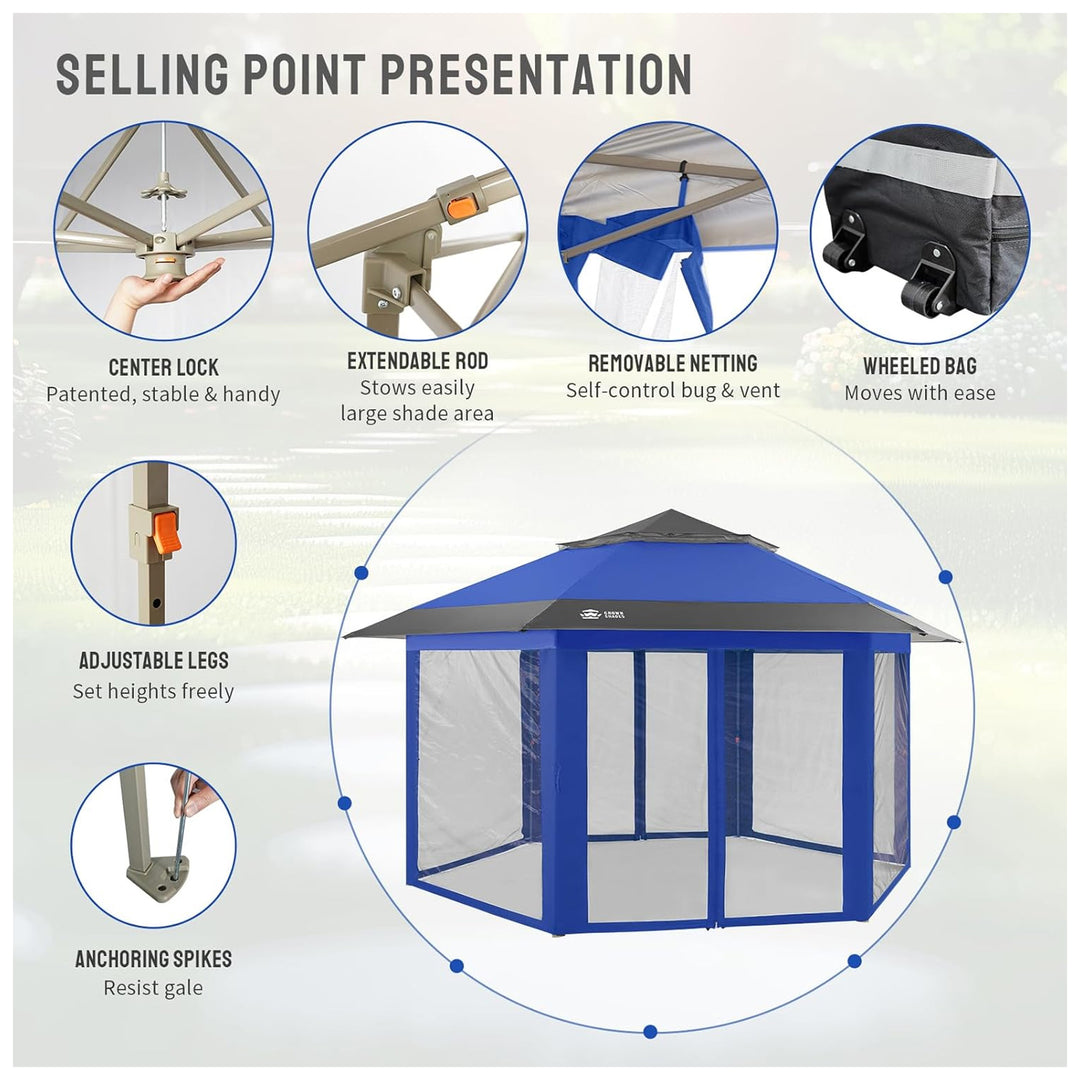 SELLING POINT PRESENTATION

CENTER LOCK
Patented, stable & handy

EXTENDABLE ROD
Stows easily
large shade area

REMOVABLE NETTING
Self-control bug & vent

WHEELED BAG
Moves with ease

ADJUSTABLE LEGS
Set heights freely

ANCHORING SPIKES
Resist gale

CROWN SHADES