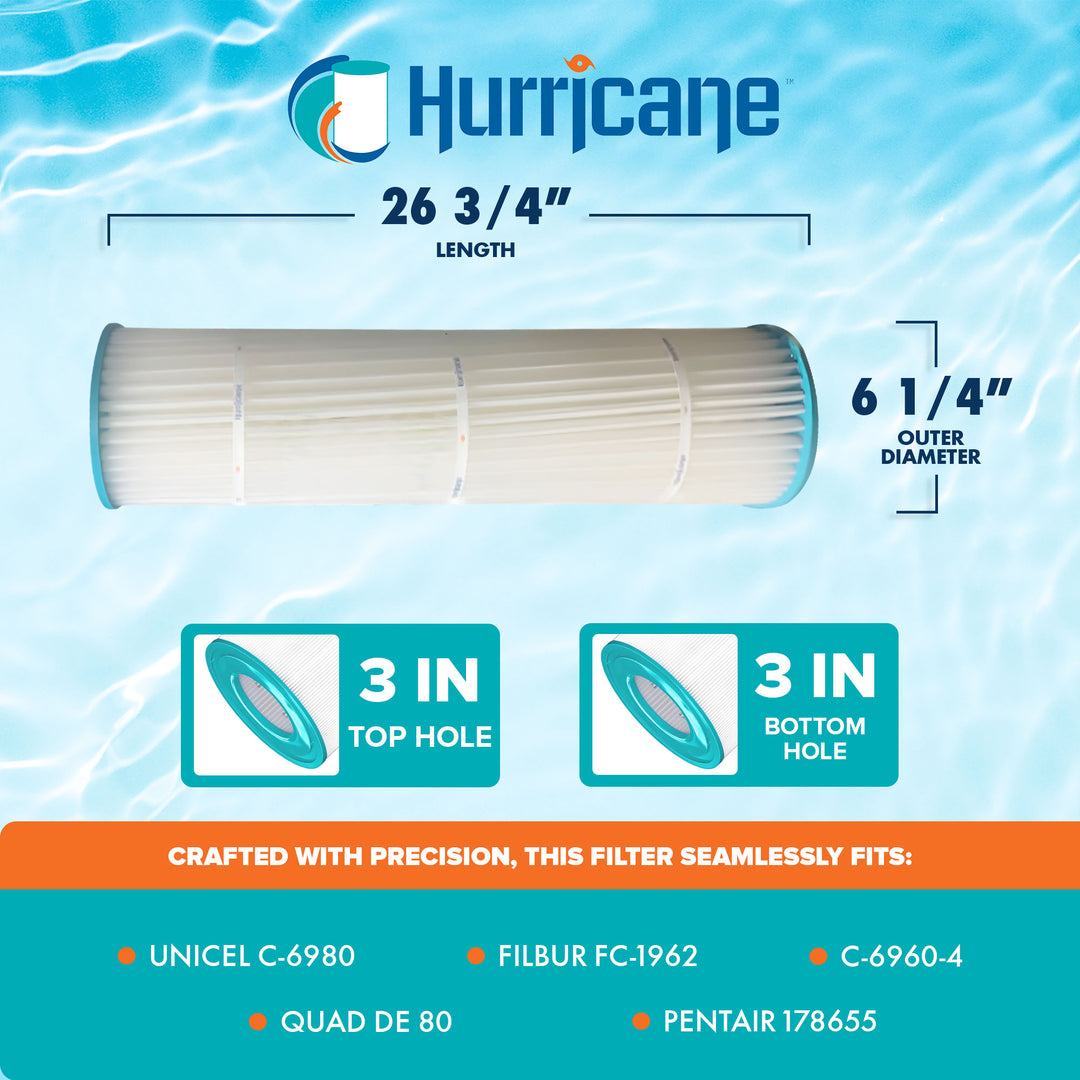 Hurricane™

26 3/4"
LENGTH

6 1/4"
OUTER DIAMETER

3 IN
TOP HOLE

3 IN
BOTTOM HOLE

CRAFTED WITH PRECISION, THIS FILTER SEAMLESSLY FITS:

UNICEL C-6980
FILBUR FC-1962
C-6960-4
QUAD DE 80
PENTAIR 178655