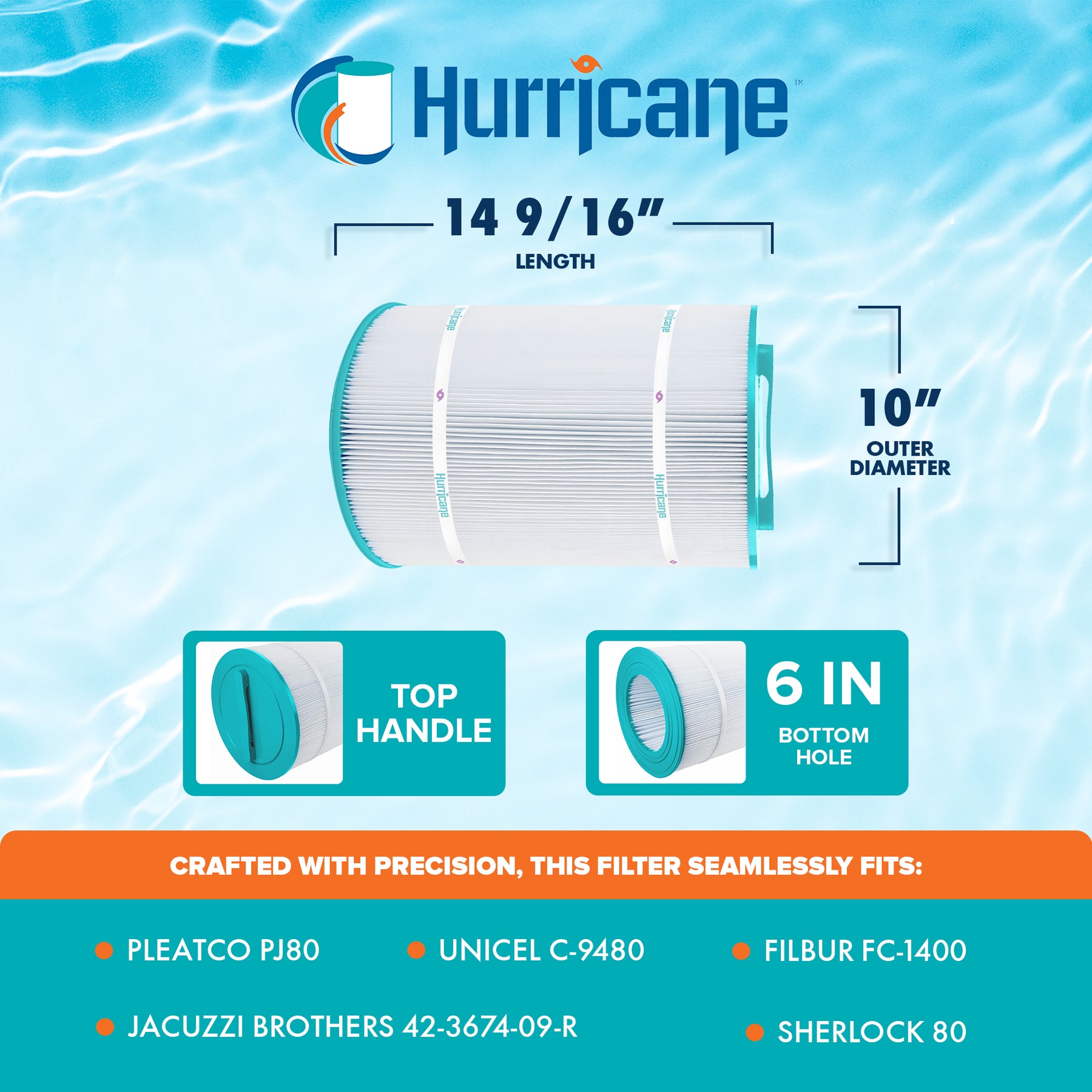 Hurricane™

14 9/16"
LENGTH

Hurricane
Hurricane
Hurricane
Hurricane

10"
OUTER DIAMETER

TOP HANDLE

6 IN
BOTTOM HOLE

CRAFTED WITH PRECISION, THIS FILTER SEAMLESSLY FITS:

PLEATCO PJ80
UNICEL C-9480
FILBUR FC-1400
JACUZZI BROTHERS 42-3674-09-R
SHERLOCK 80