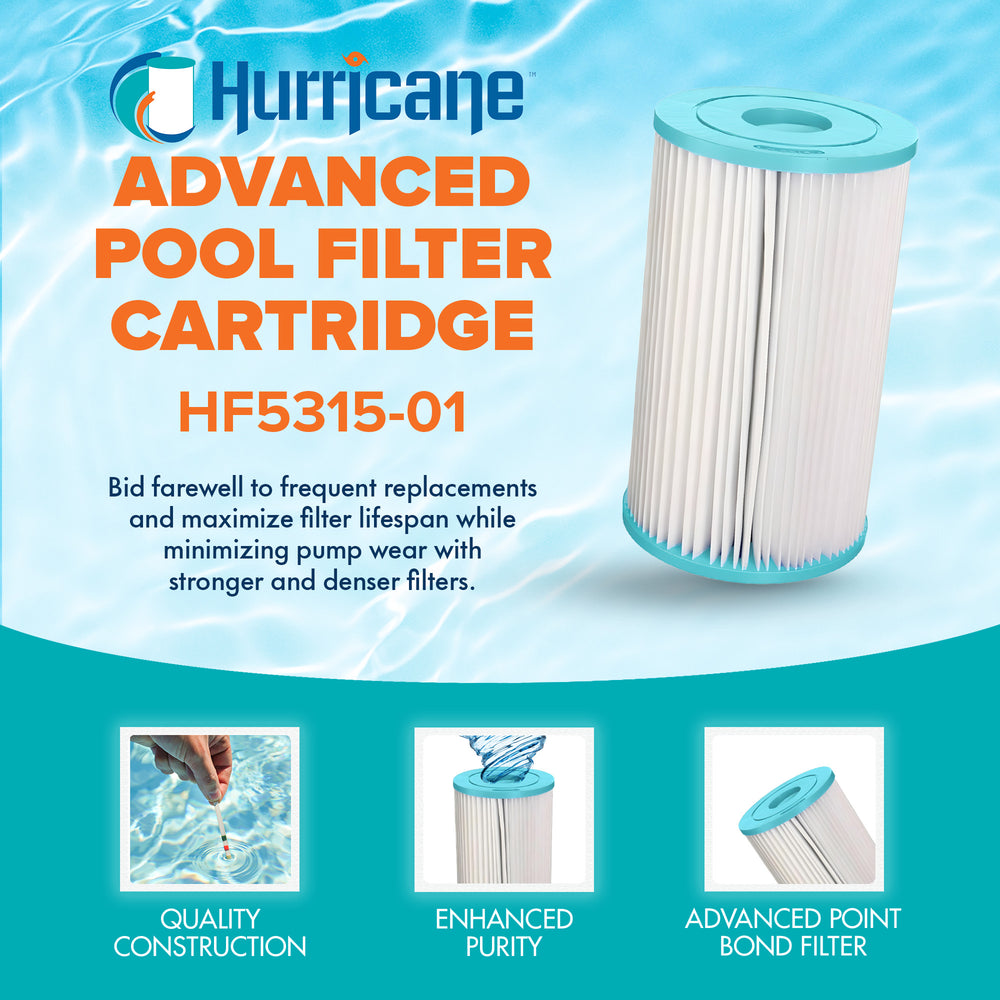 Hurricane™

ADVANCED POOL FILTER CARTRIDGE

HF5315-01

Bid farewell to frequent replacements and maximize filter lifespan while minimizing pump wear with stronger and denser filters.

QUALITY CONSTRUCTION

ENHANCED PURITY

ADVANCED POINT BOND FILTER