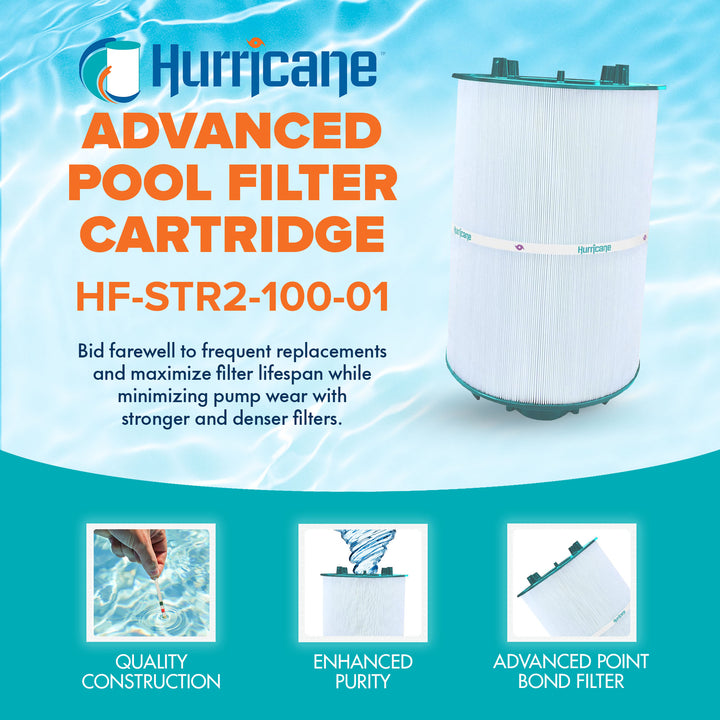 Hurricane

ADVANCED POOL FILTER CARTRIDGE

HF-STR2-100-01

Bid farewell to frequent replacements and maximize filter lifespan while minimizing pump wear with stronger and denser filters.

Hurricane Hurricane

QUALITY CONSTRUCTION

ENHANCED PURITY

ADVANCED POINT BOND FILTER