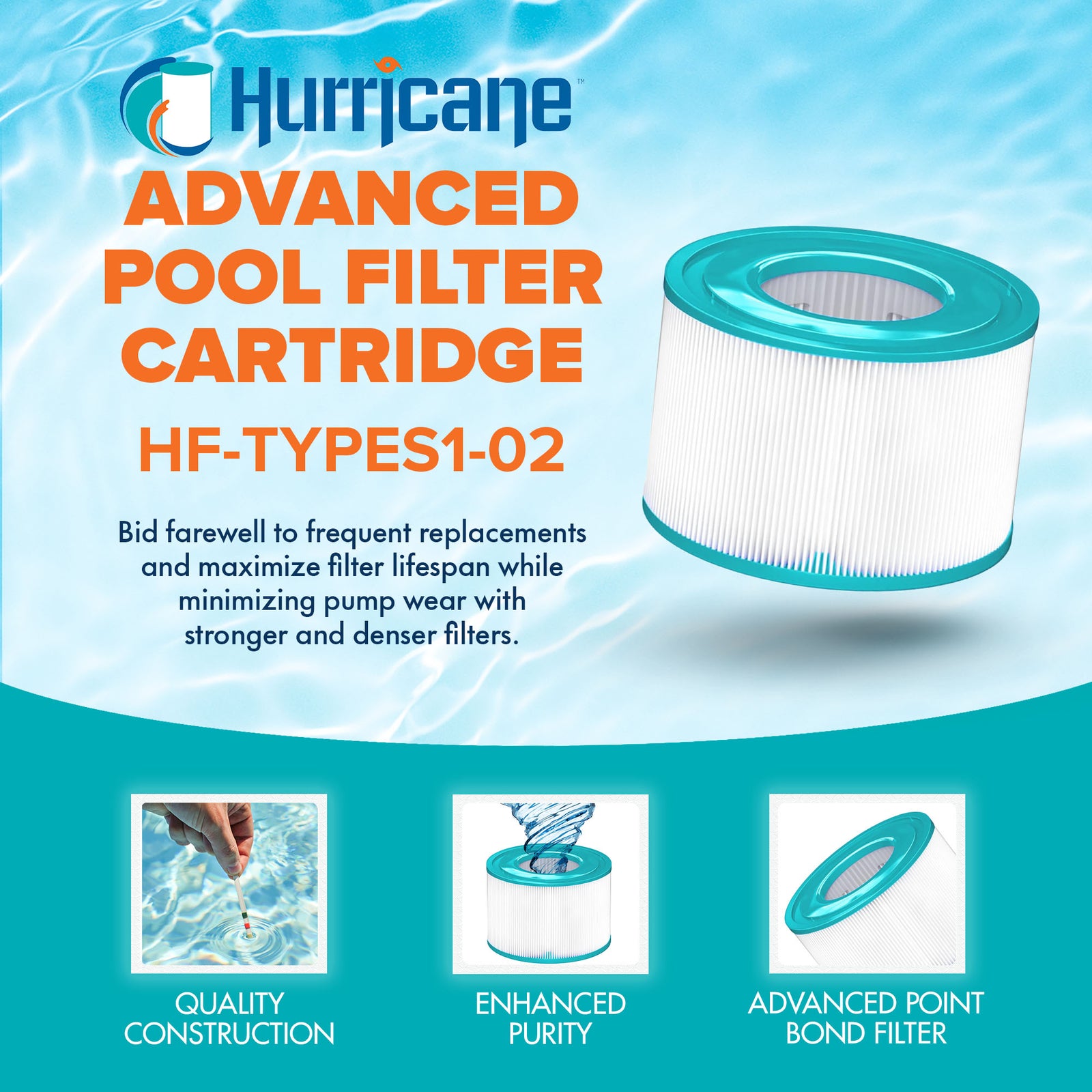 Hurricane™

ADVANCED POOL FILTER CARTRIDGE

HF-TYPES1-02

Bid farewell to frequent replacements and maximize filter lifespan while minimizing pump wear with stronger and denser filters.

QUALITY CONSTRUCTION

ENHANCED PURITY

ADVANCED POINT BOND FILTER