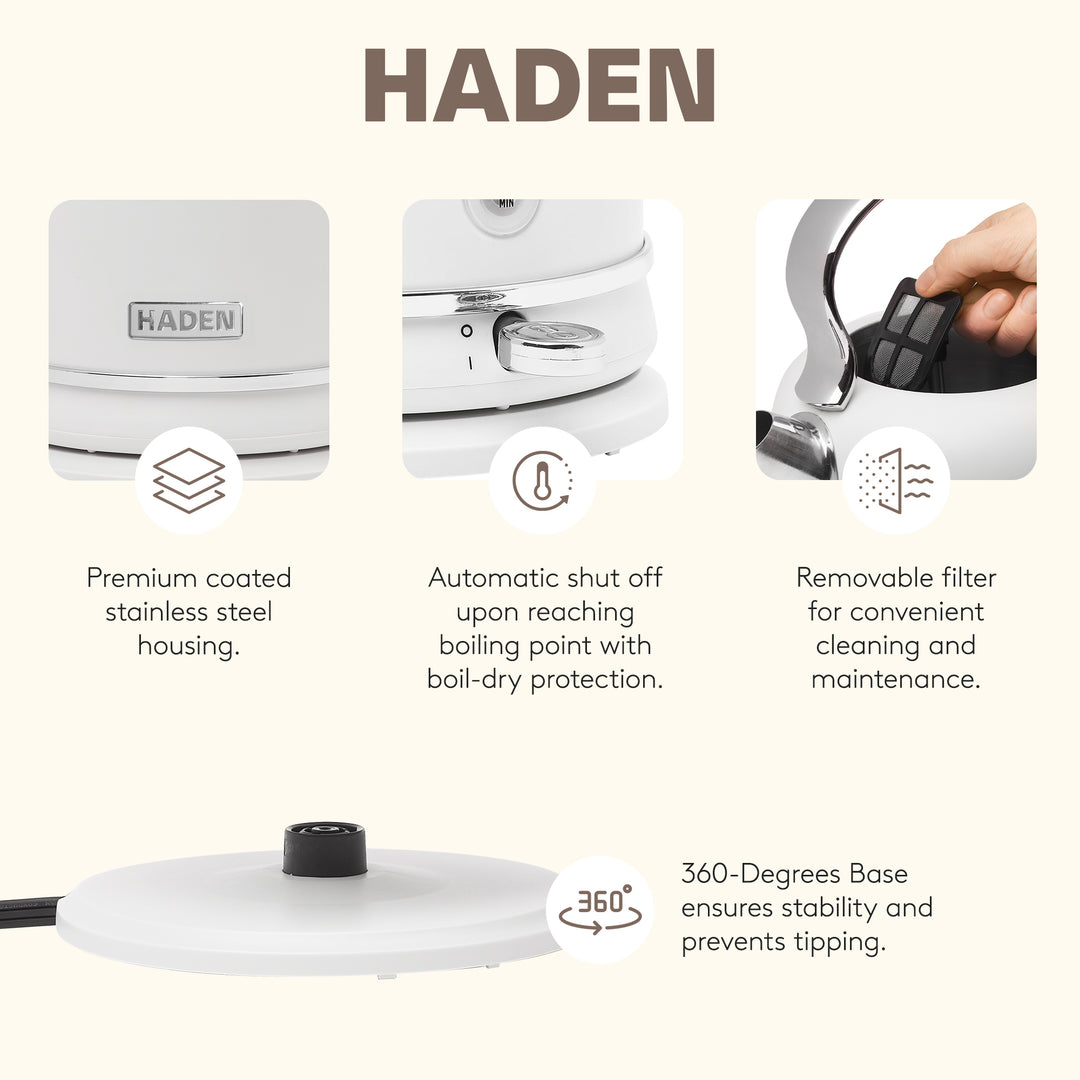 HADEN

HADEN

MIN

O

I

Premium coated stainless steel housing.

Automatic shut off upon reaching boiling point with boil-dry protection.

Removable filter for convenient cleaning and maintenance.

360°

360-Degrees Base ensures stability and prevents tipping.