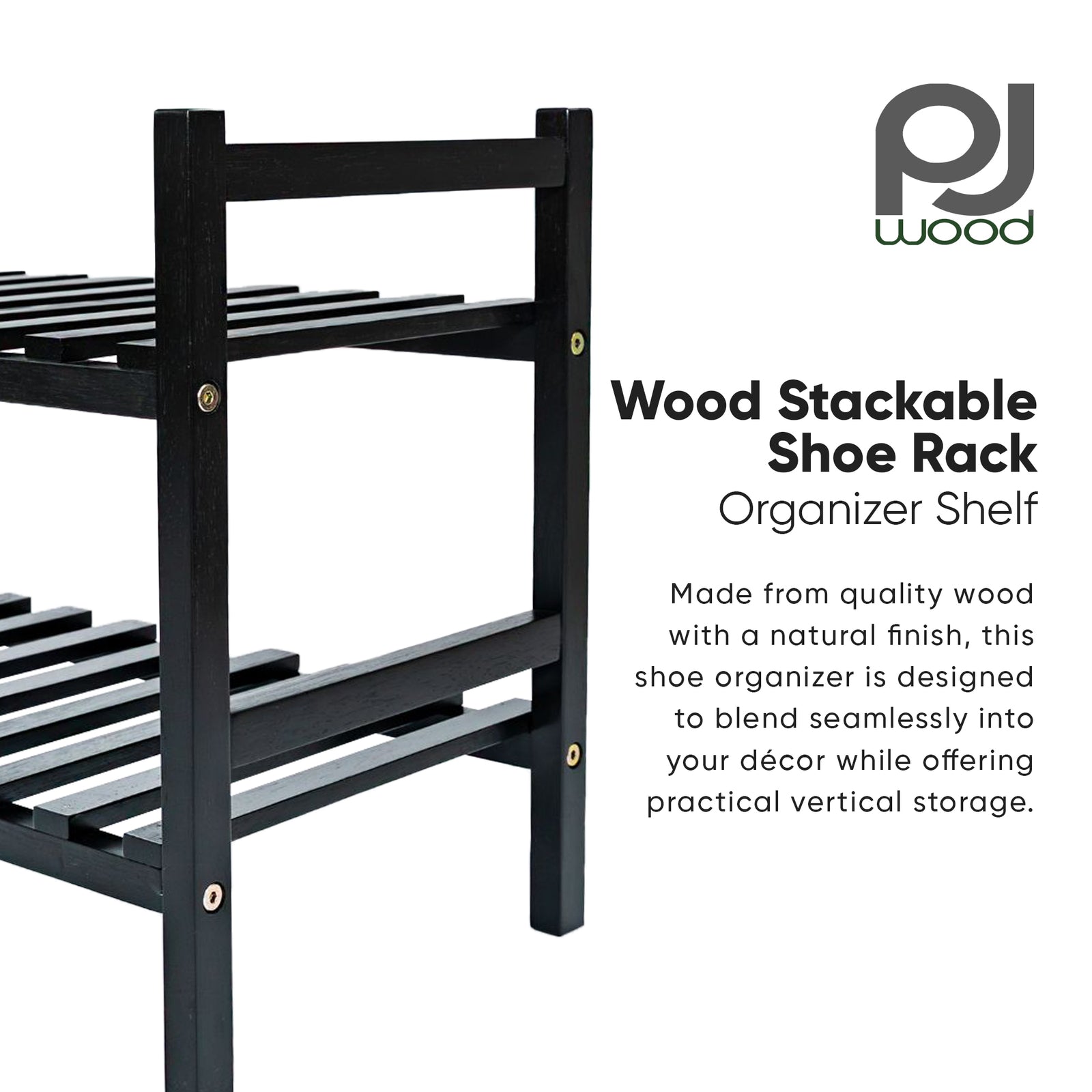 pj
wood

Wood Stackable Shoe Rack
Organizer Shelf

Made from quality wood with a natural finish, this shoe organizer is designed to blend seamlessly into your décor while offering practical vertical storage.