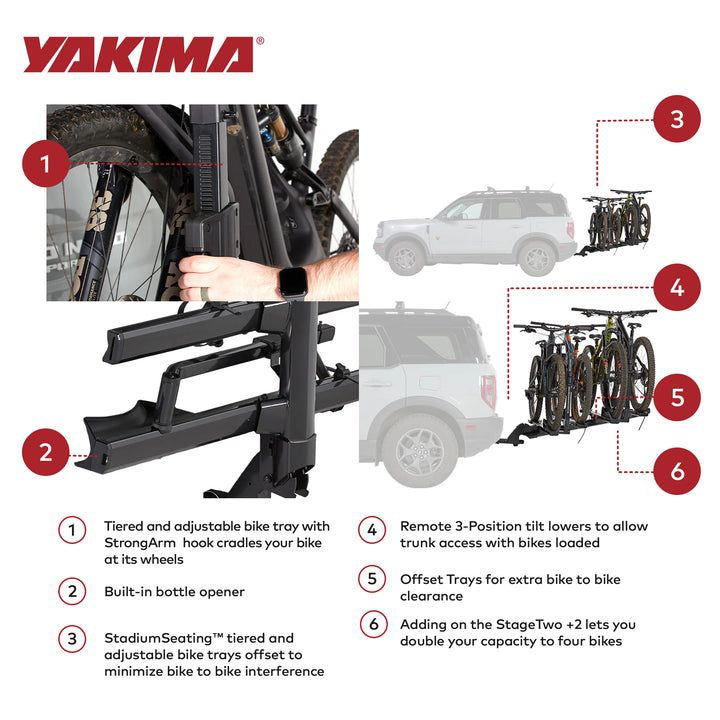 YAKIMA®

1

2

3

4

5

6

1 Tiered and adjustable bike tray with StrongArm hook cradles your bike at its wheels

2 Built-in bottle opener

3 StadiumSeating™ tiered and adjustable bike trays offset to minimize bike to bike interference

4 Remote 3-Position tilt lowers to allow trunk access with bikes loaded

5 Offset Trays for extra bike to bike clearance

6 Adding on the StageTwo +2 lets you double your capacity to four bikes