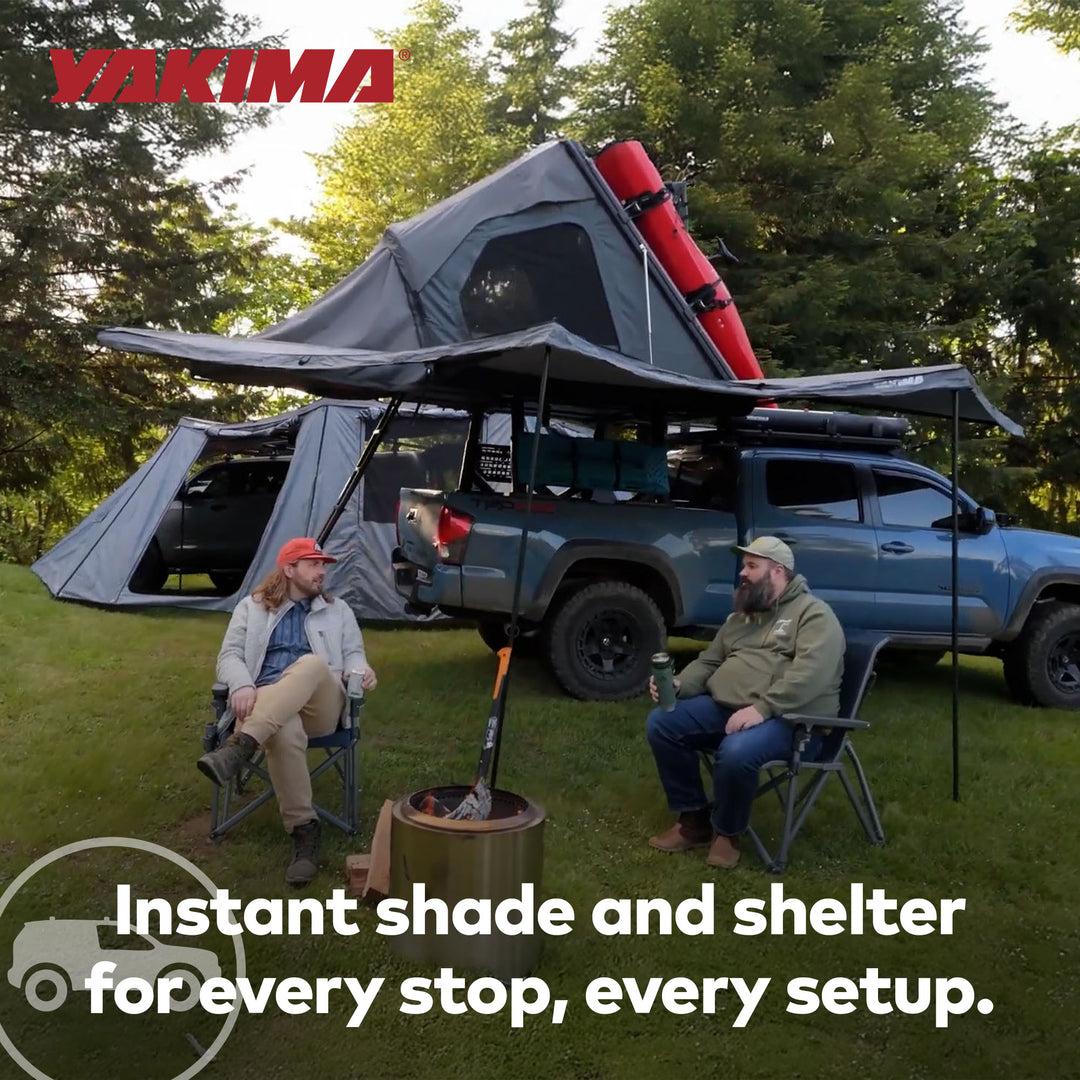 YAKIMA®

Instant shade and shelter for every stop, every setup.