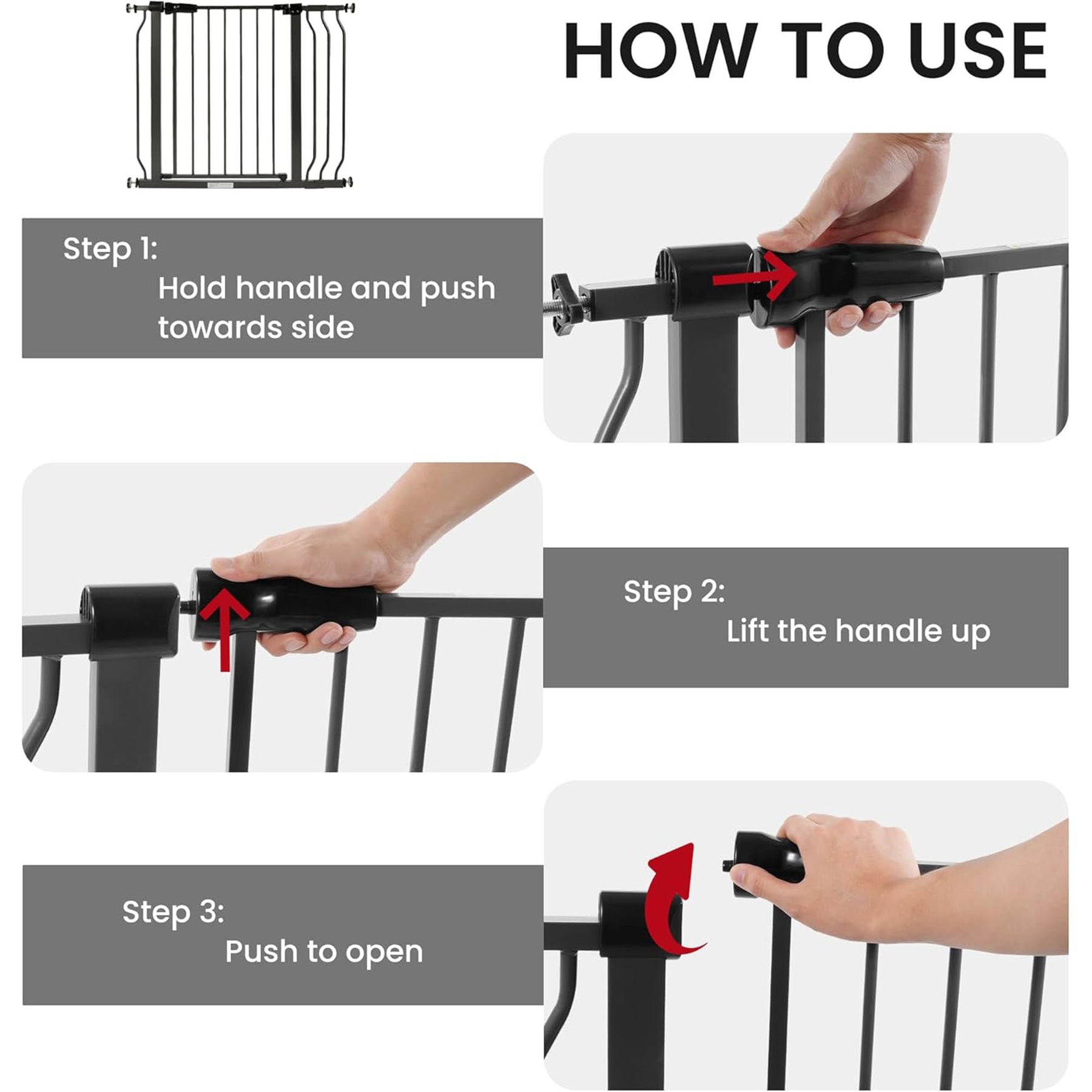 HOW TO USE

Step 1:
Hold handle and push towards side

Step 2:
Lift the handle up

Step 3:
Push to open