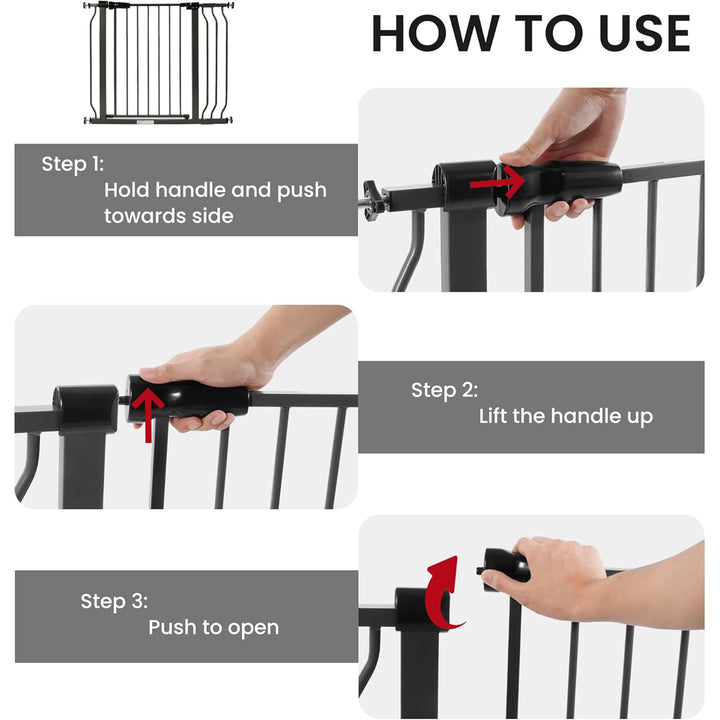 HOW TO USE

Step 1:
Hold handle and push towards side

Step 2:
Lift the handle up

Step 3:
Push to open