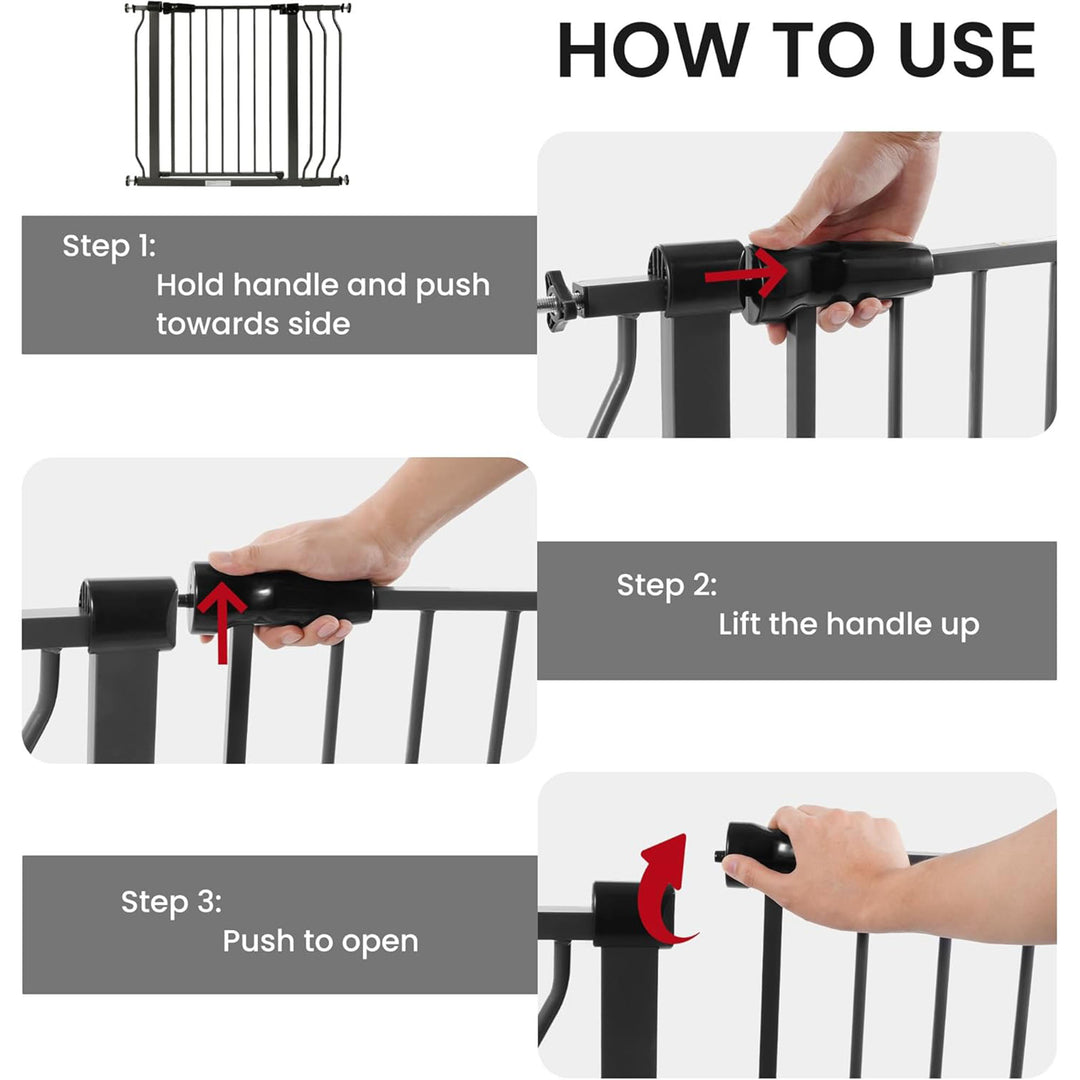 HOW TO USE

Step 1:
Hold handle and push towards side

Step 2:
Lift the handle up

Step 3:
Push to open