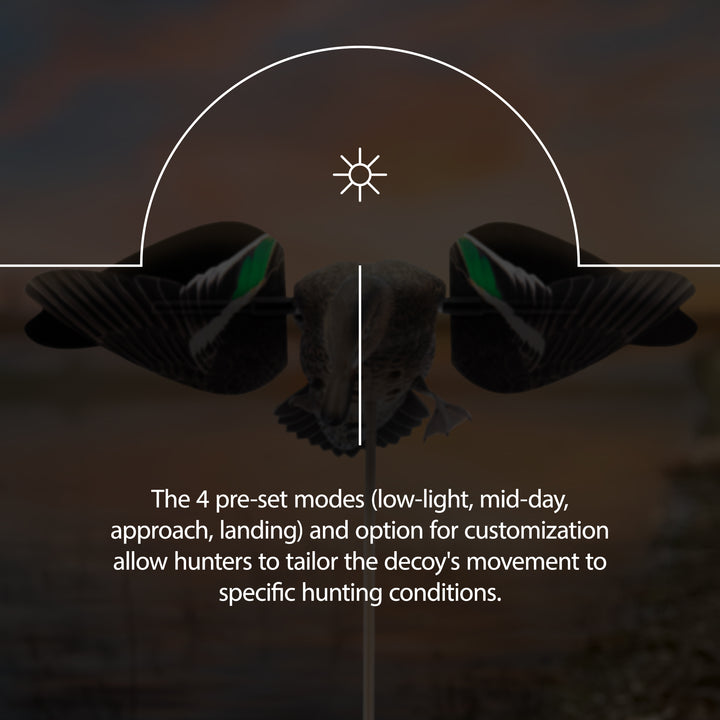 The 4 pre-set modes (low-light, mid-day, approach, landing) and option for customization allow hunters to tailor the decoy's movement to specific hunting conditions.