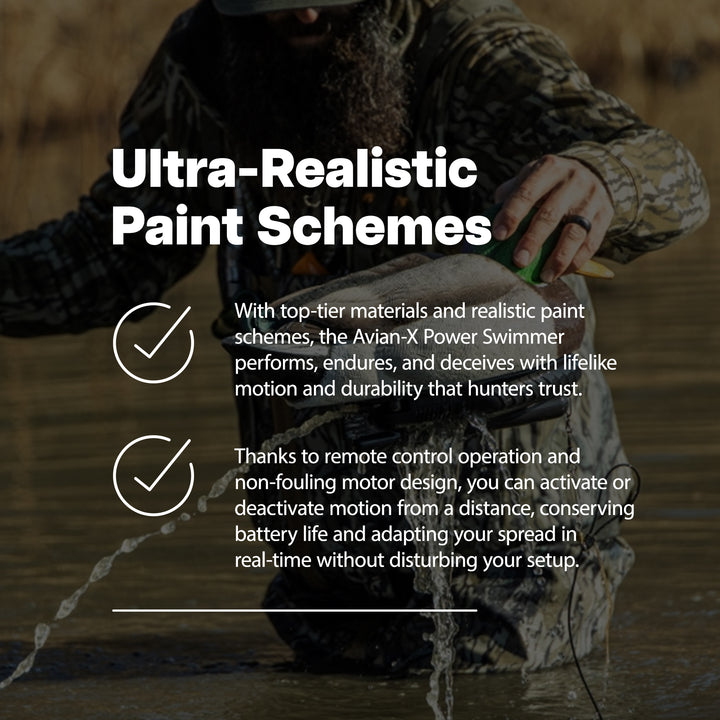 Ultra-Realistic Paint Schemes

With top-tier materials and realistic paint schemes, the Avian-X Power Swimmer performs, endures, and deceives with lifelike motion and durability that hunters trust.

Thanks to remote control operation and non-fouling motor design, you can activate or deactivate motion from a distance, conserving battery life and adapting your spread in real-time without disturbing your setup.