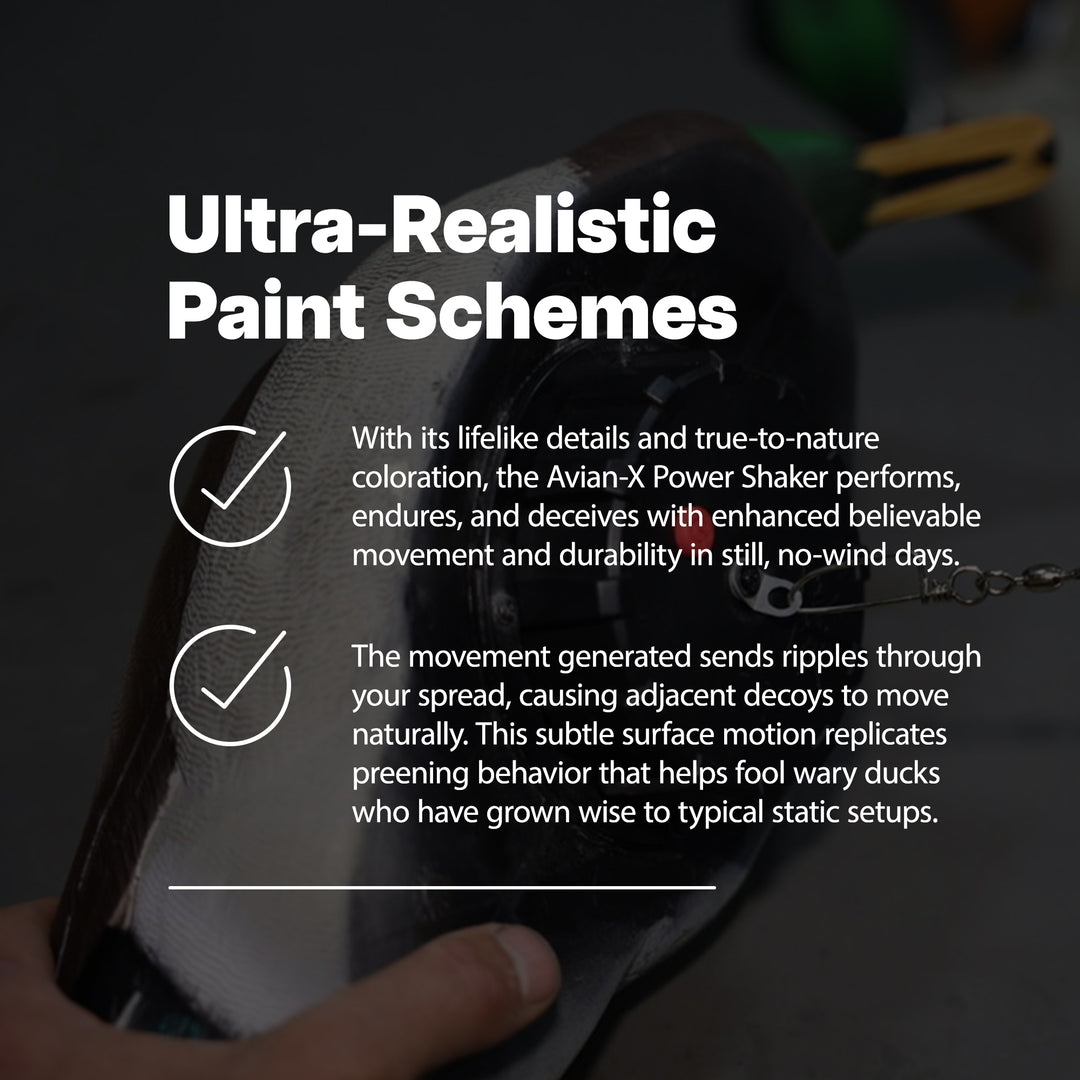 Ultra-Realistic Paint Schemes

With its lifelike details and true-to-nature coloration, the Avian-X Power Shaker performs, endures, and deceives with enhanced believable movement and durability in still, no-wind days.

The movement generated sends ripples through your spread, causing adjacent decoys to move naturally. This subtle surface motion replicates preening behavior that helps fool wary ducks who have grown wise to typical static setups.