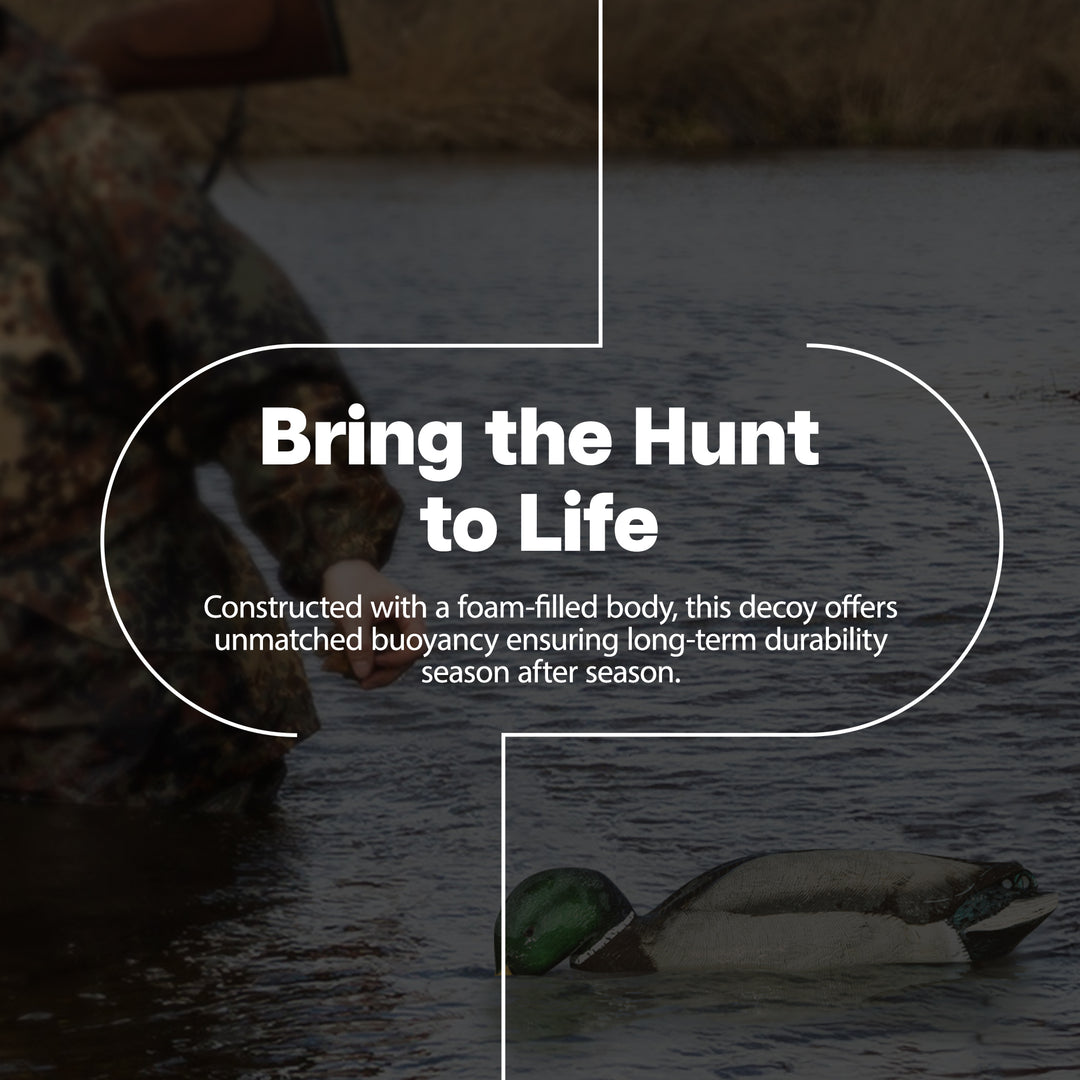 Bring the Hunt to Life

Constructed with a foam-filled body, this decoy offers unmatched buoyancy ensuring long-term durability season after season.