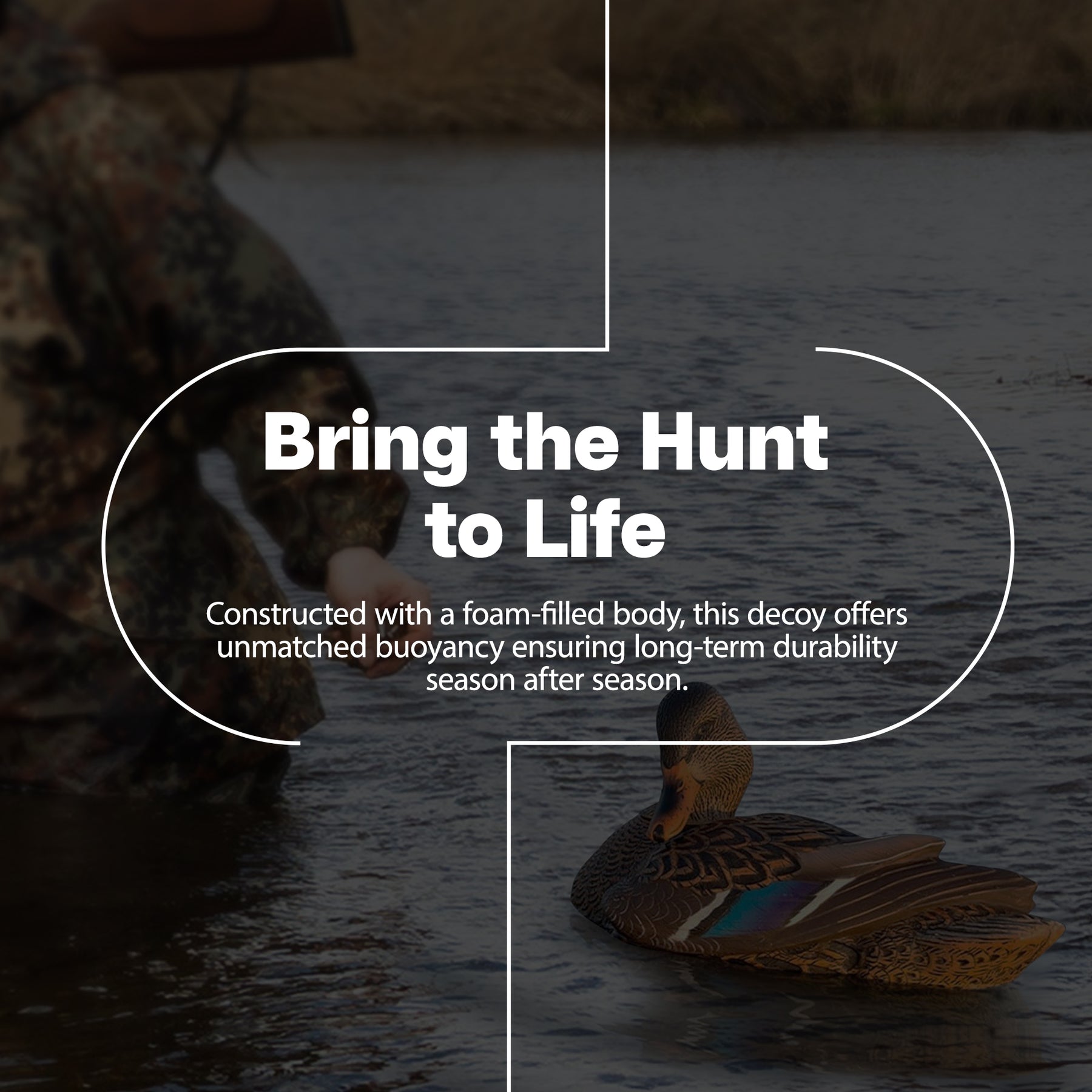 Bring the Hunt to Life

Constructed with a foam-filled body, this decoy offers unmatched buoyancy ensuring long-term durability season after season.