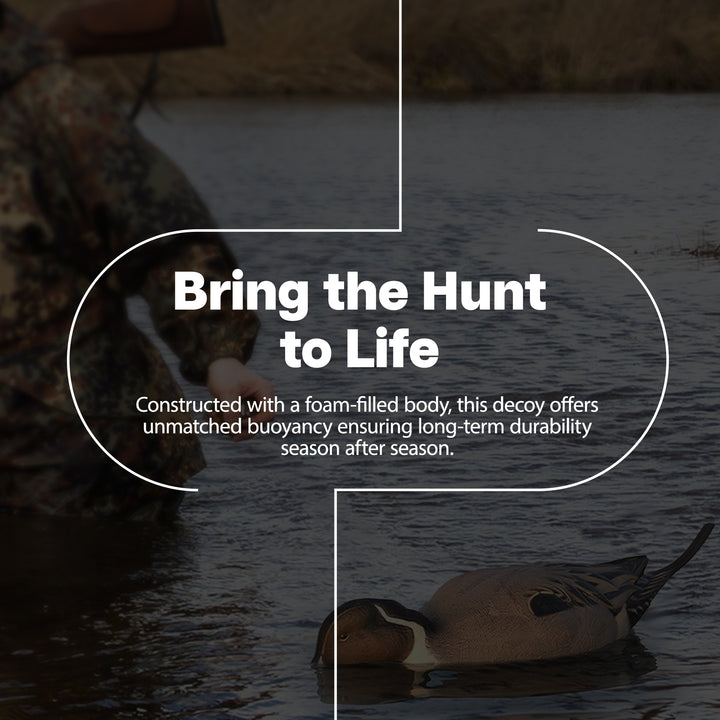 Bring the Hunt to Life

Constructed with a foam-filled body, this decoy offers unmatched buoyancy ensuring long-term durability season after season.