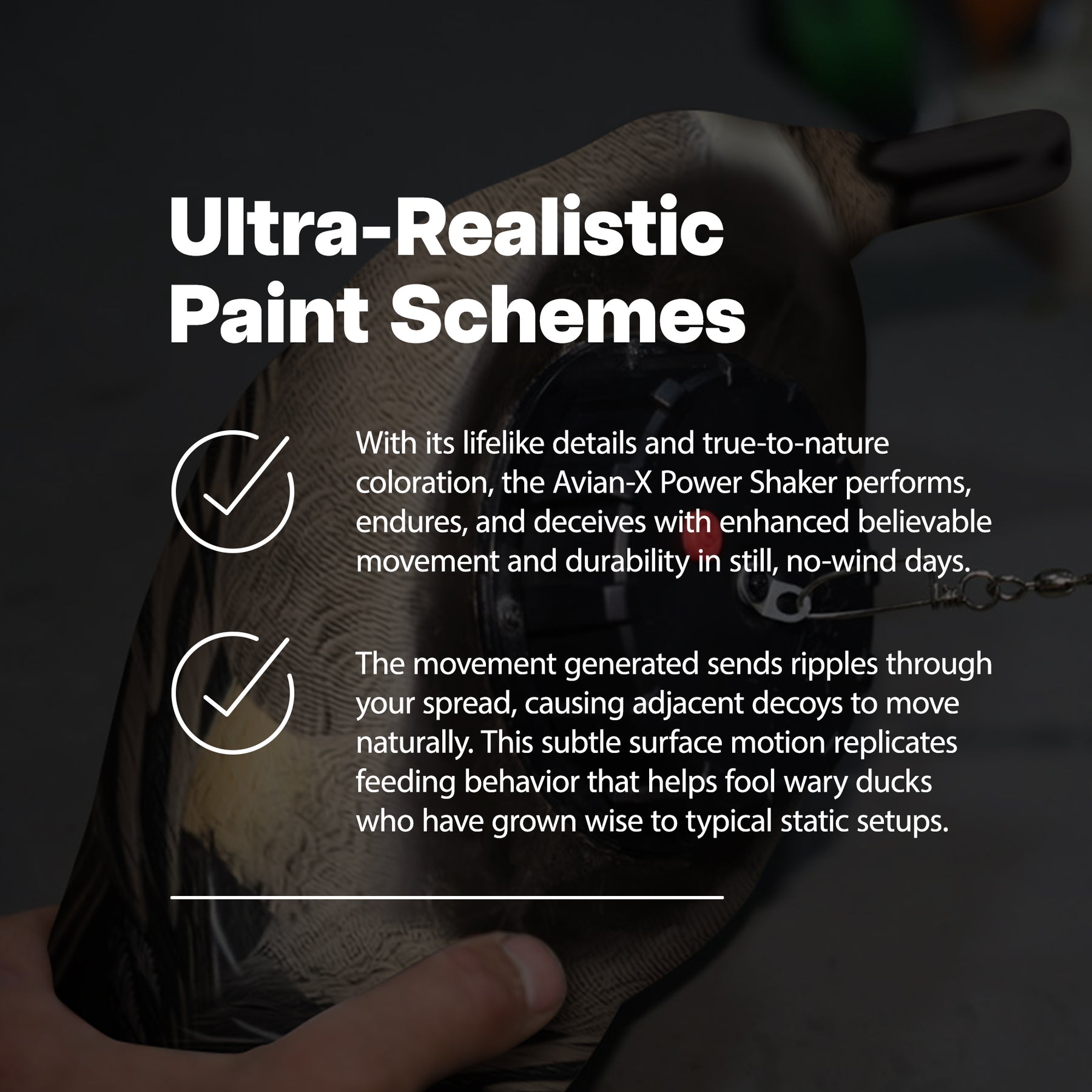 Ultra-Realistic Paint Schemes

With its lifelike details and true-to-nature coloration, the Avian-X Power Shaker performs, endures, and deceives with enhanced believable movement and durability in still, no-wind days.

The movement generated sends ripples through your spread, causing adjacent decoys to move naturally. This subtle surface motion replicates feeding behavior that helps fool wary ducks who have grown wise to typical static setups.