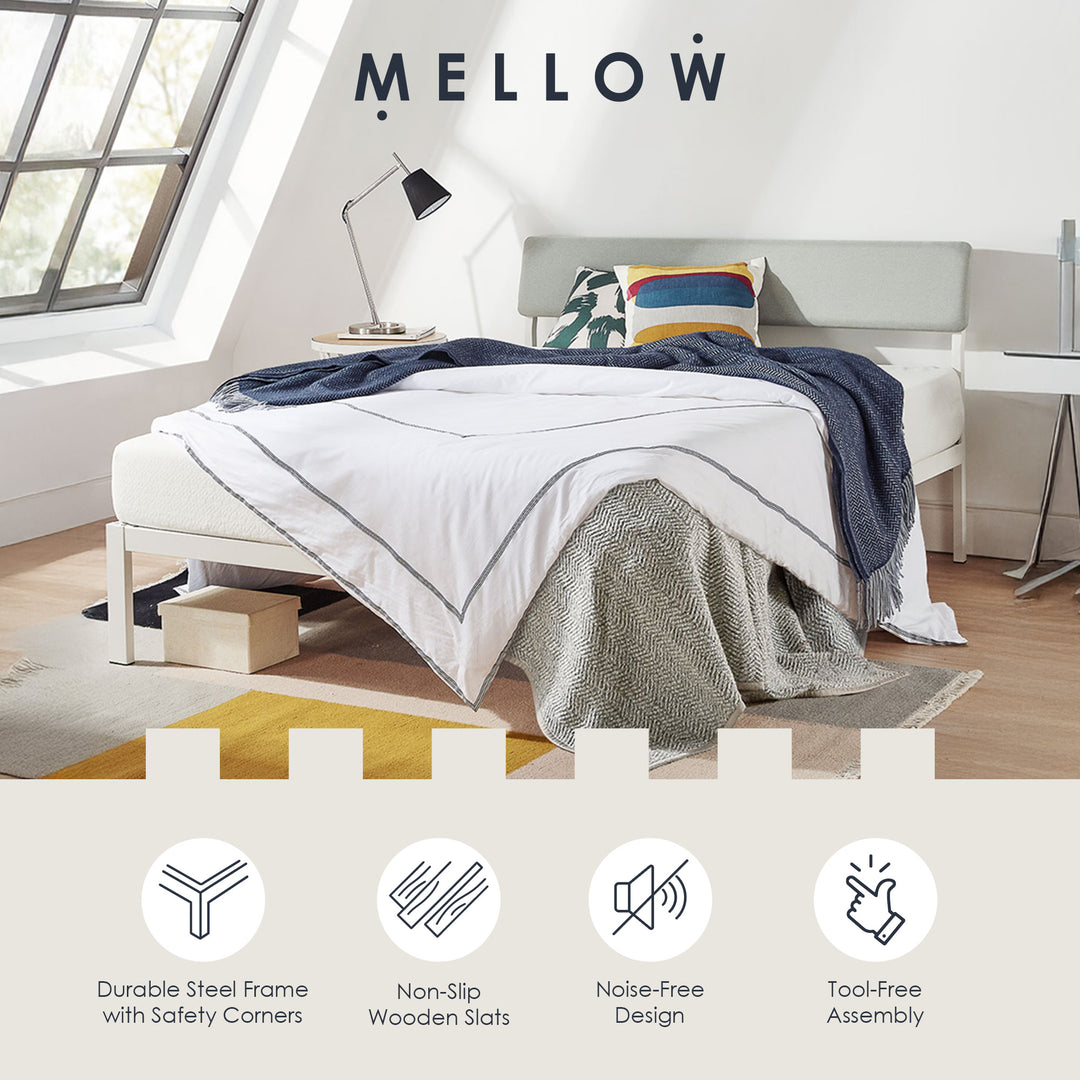 MELLOW

Durable Steel Frame with Safety Corners

Non-Slip Wooden Slats

Noise-Free Design

Tool-Free Assembly