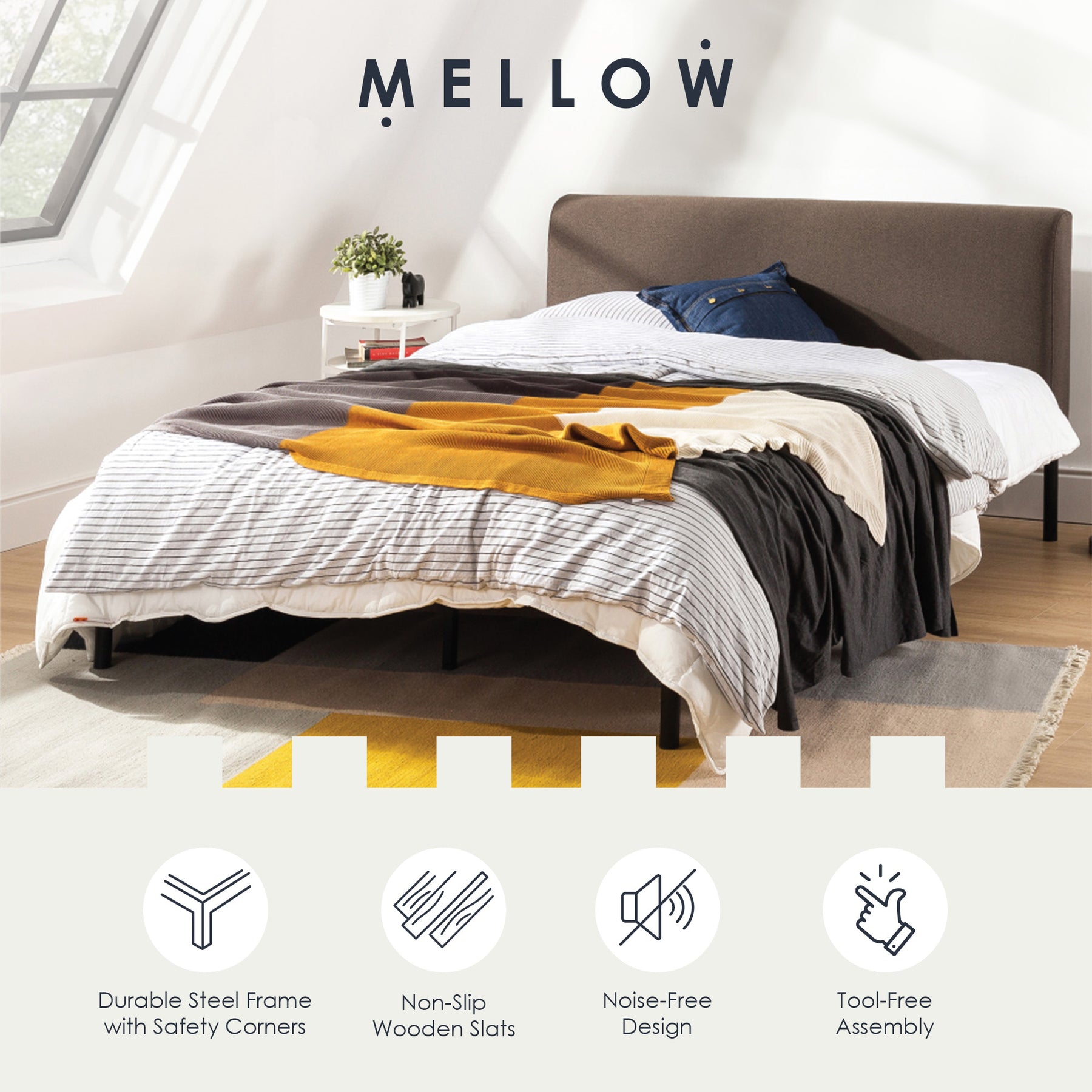 MELLOW

Durable Steel Frame with Safety Corners

Non-Slip Wooden Slats

Noise-Free Design

Tool-Free Assembly