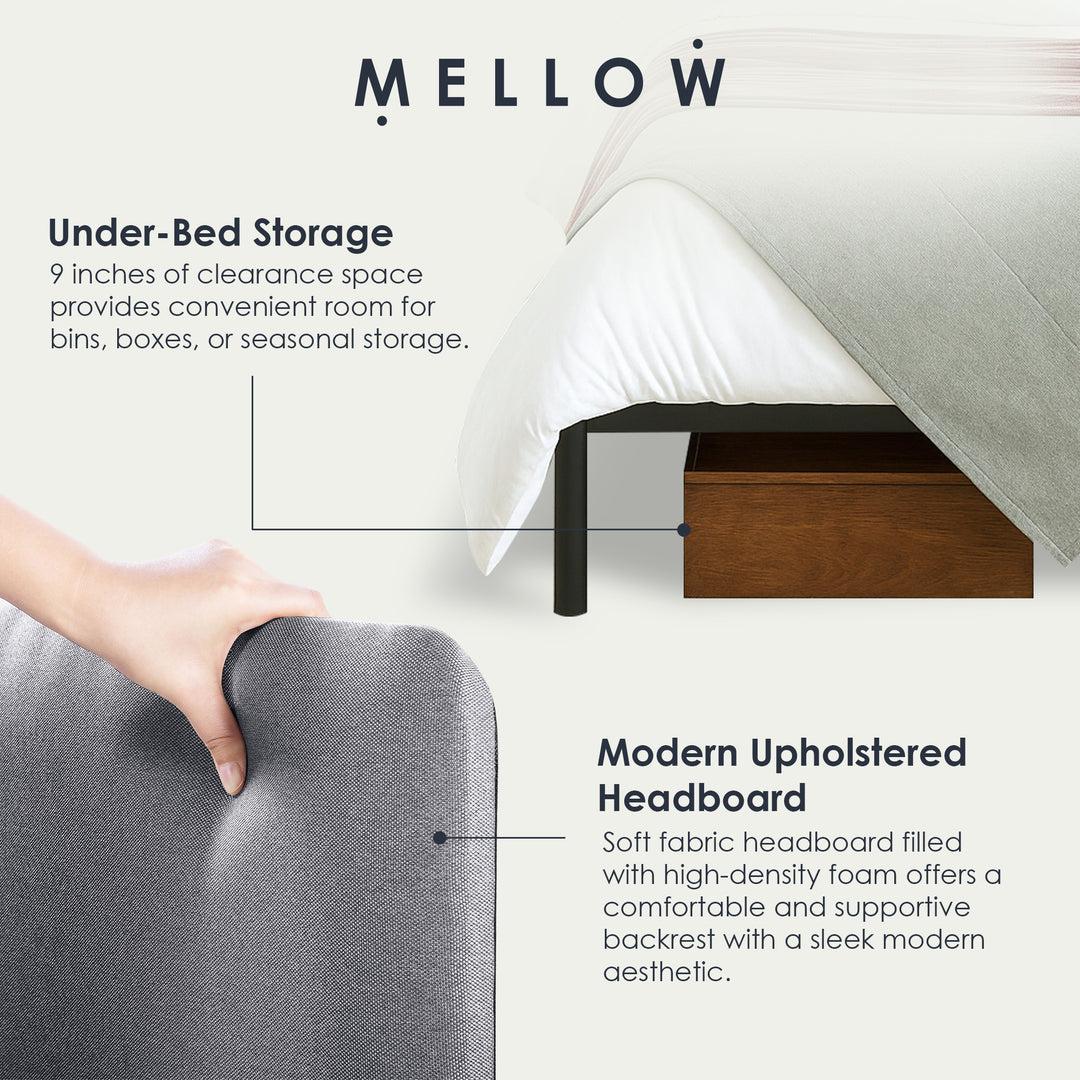 MELLOW

Under-Bed Storage
9 inches of clearance space provides convenient room for bins, boxes, or seasonal storage.

Modern Upholstered Headboard
Soft fabric headboard filled with high-density foam offers a comfortable and supportive backrest with a sleek modern aesthetic.