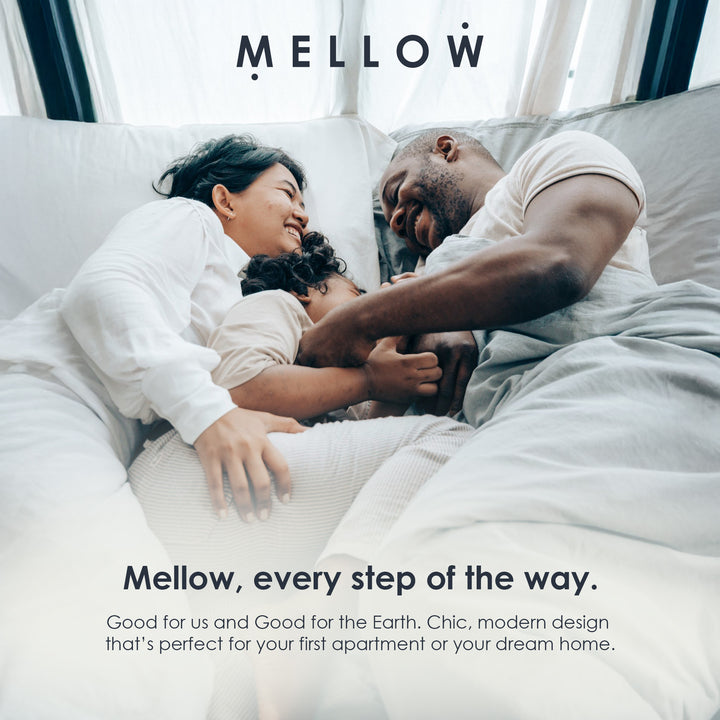 MELLOW

Mellow, every step of the way.

Good for us and Good for the Earth. Chic, modern design that's perfect for your first apartment or your dream home.