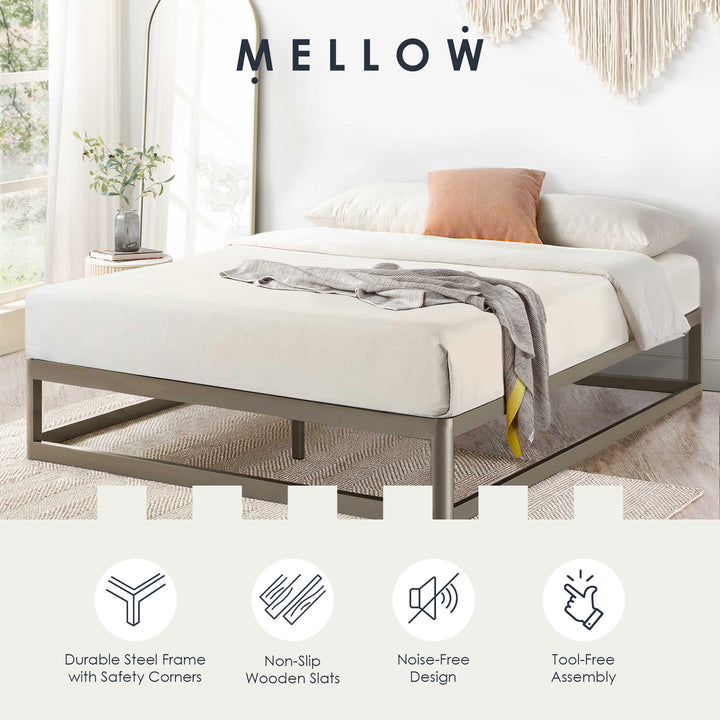 MELLOW

Durable Steel Frame with Safety Corners

Non-Slip Wooden Slats

Noise-Free Design

Tool-Free Assembly