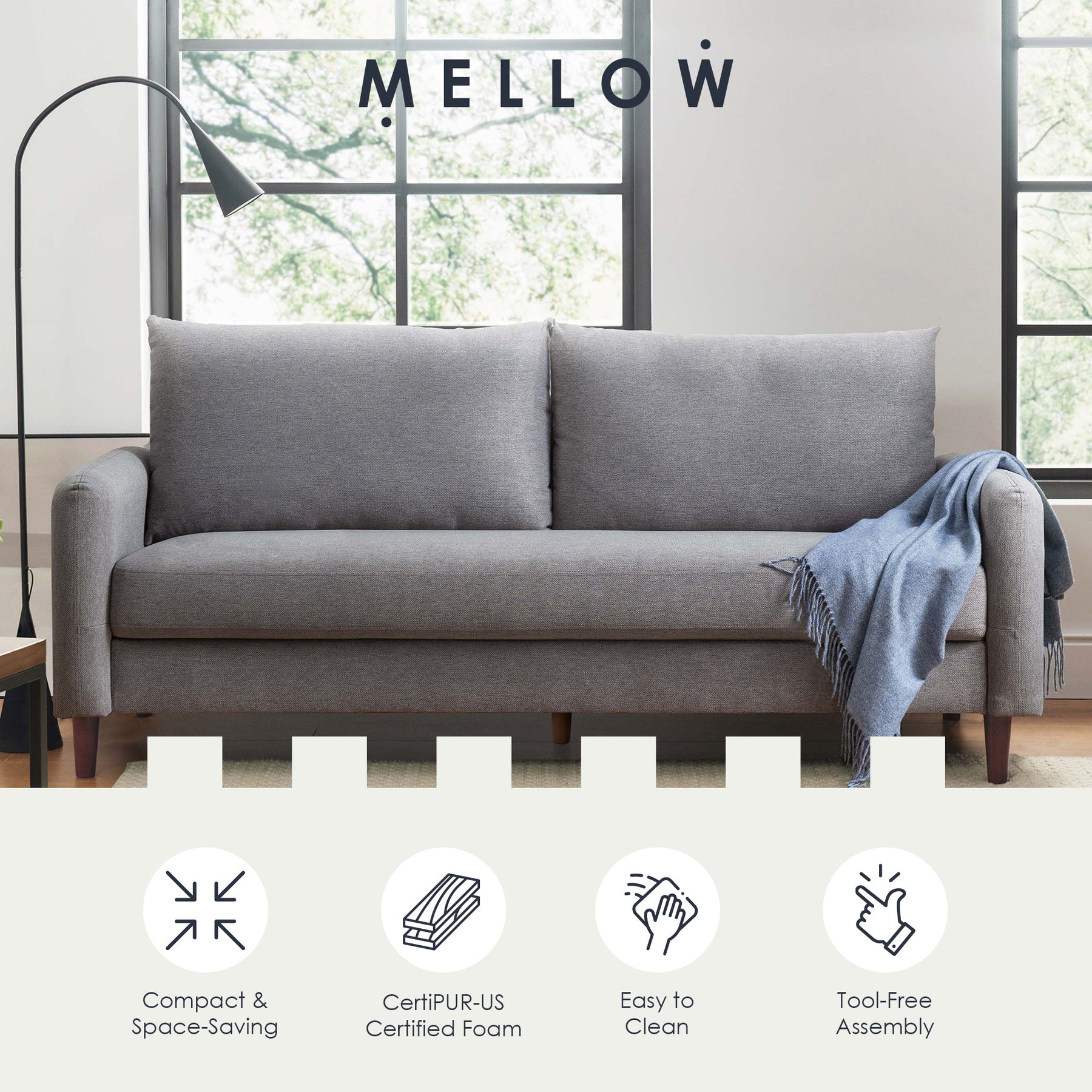 MELLOW

Compact & Space-Saving

CertiPUR-US Certified Foam

Easy to Clean

Tool-Free Assembly