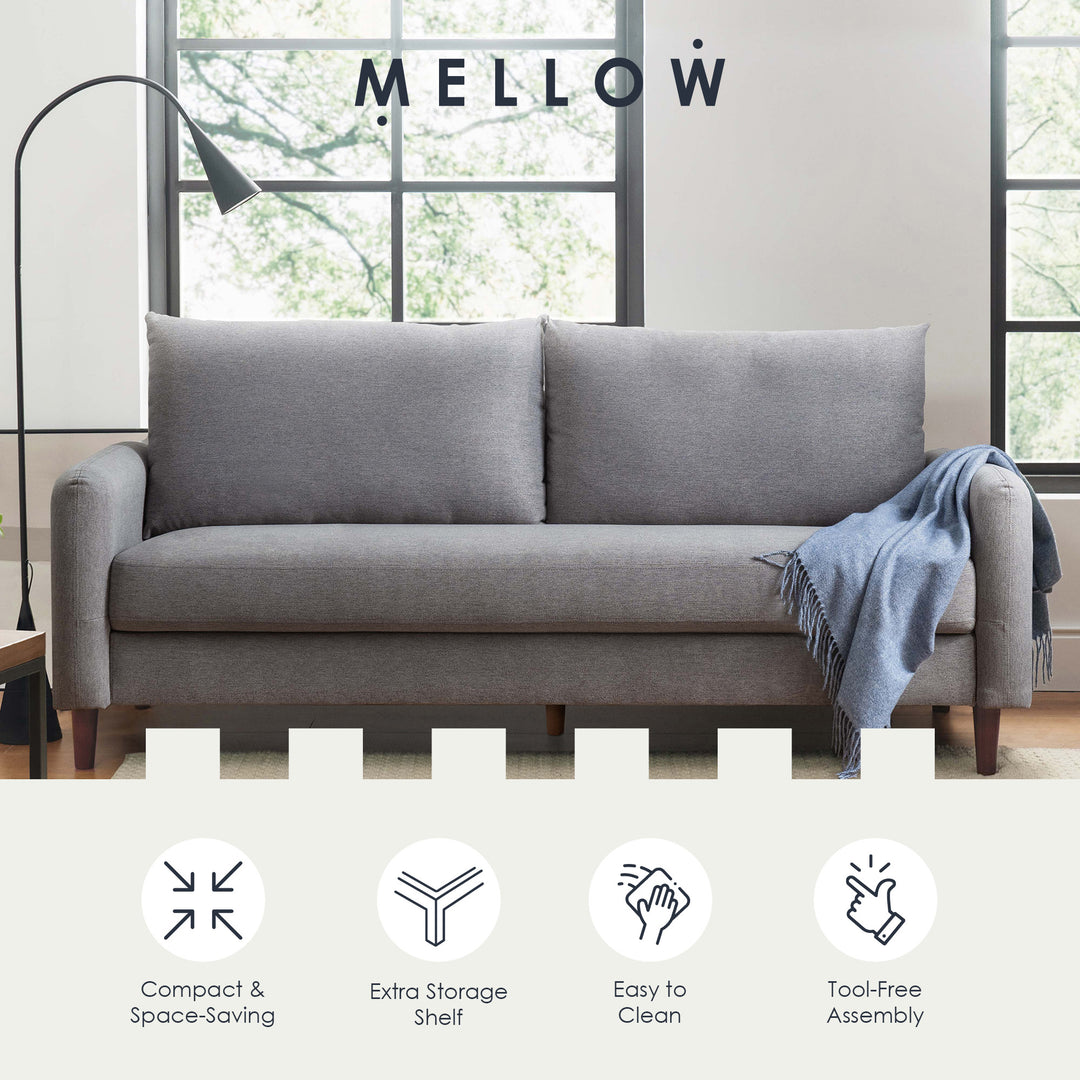 MELLOW

Compact & Space-Saving

Extra Storage Shelf

Easy to Clean

Tool-Free Assembly