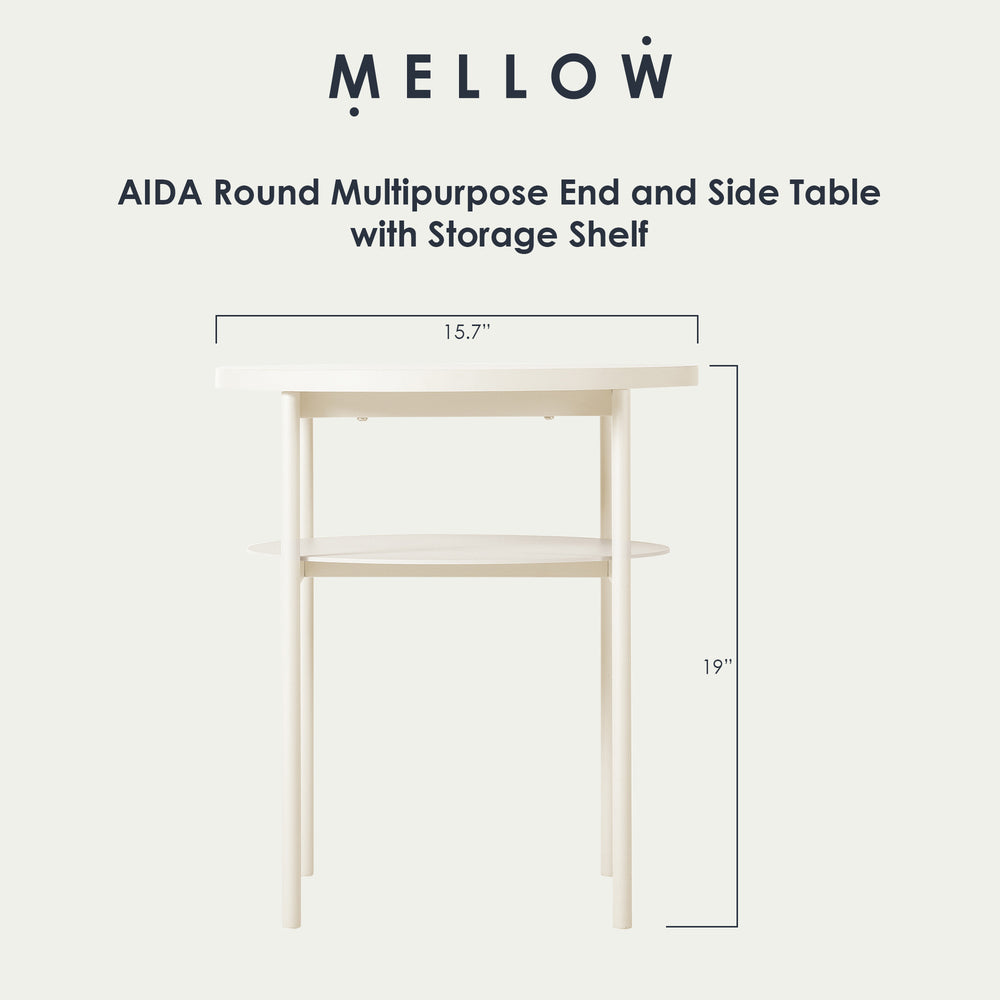 MELLOW

AIDA Round Multipurpose End and Side Table with Storage Shelf

15.7"

19"