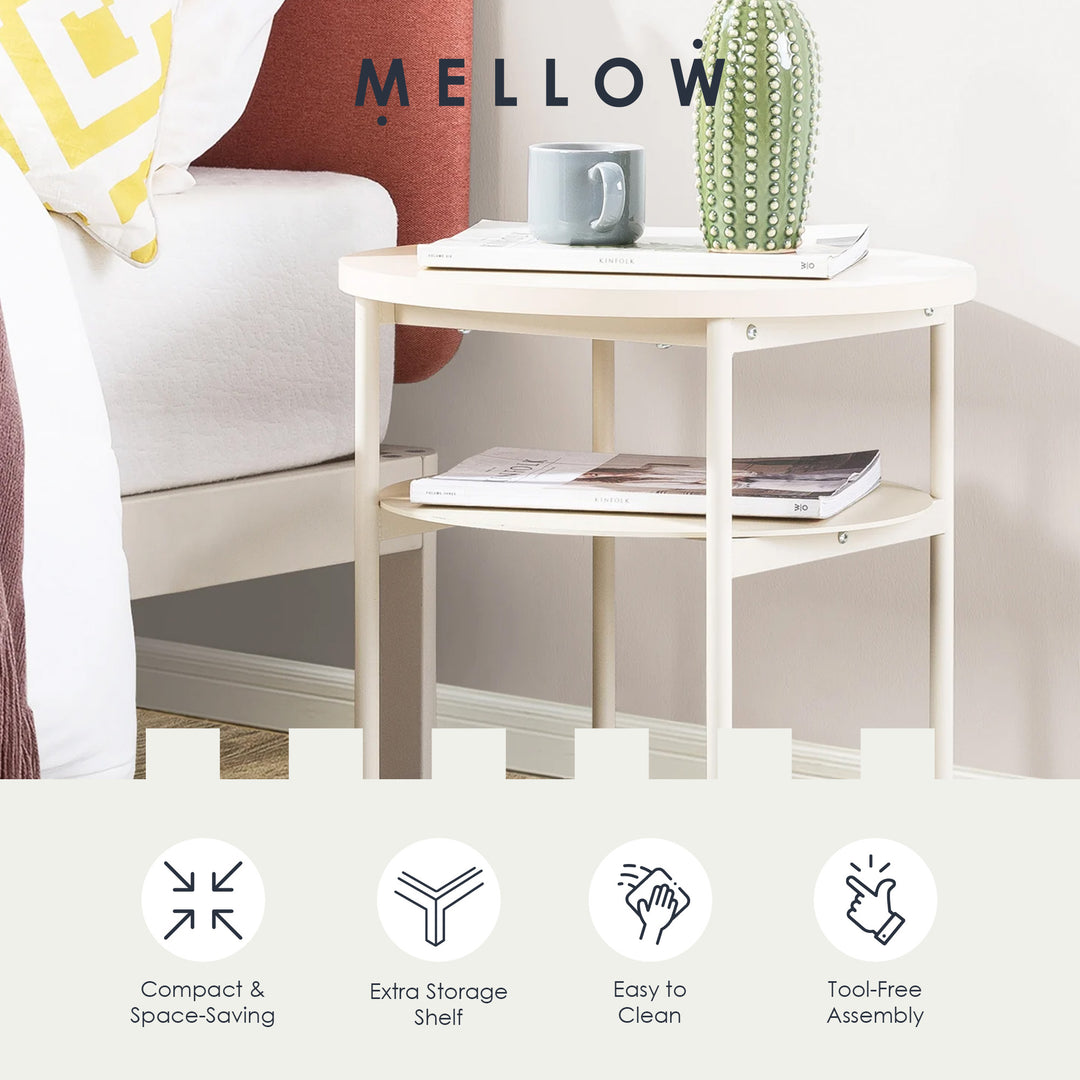 MELLOW

KINFOLK

KINFOLK

Compact & Space-Saving

Extra Storage Shelf

Easy to Clean

Tool-Free Assembly